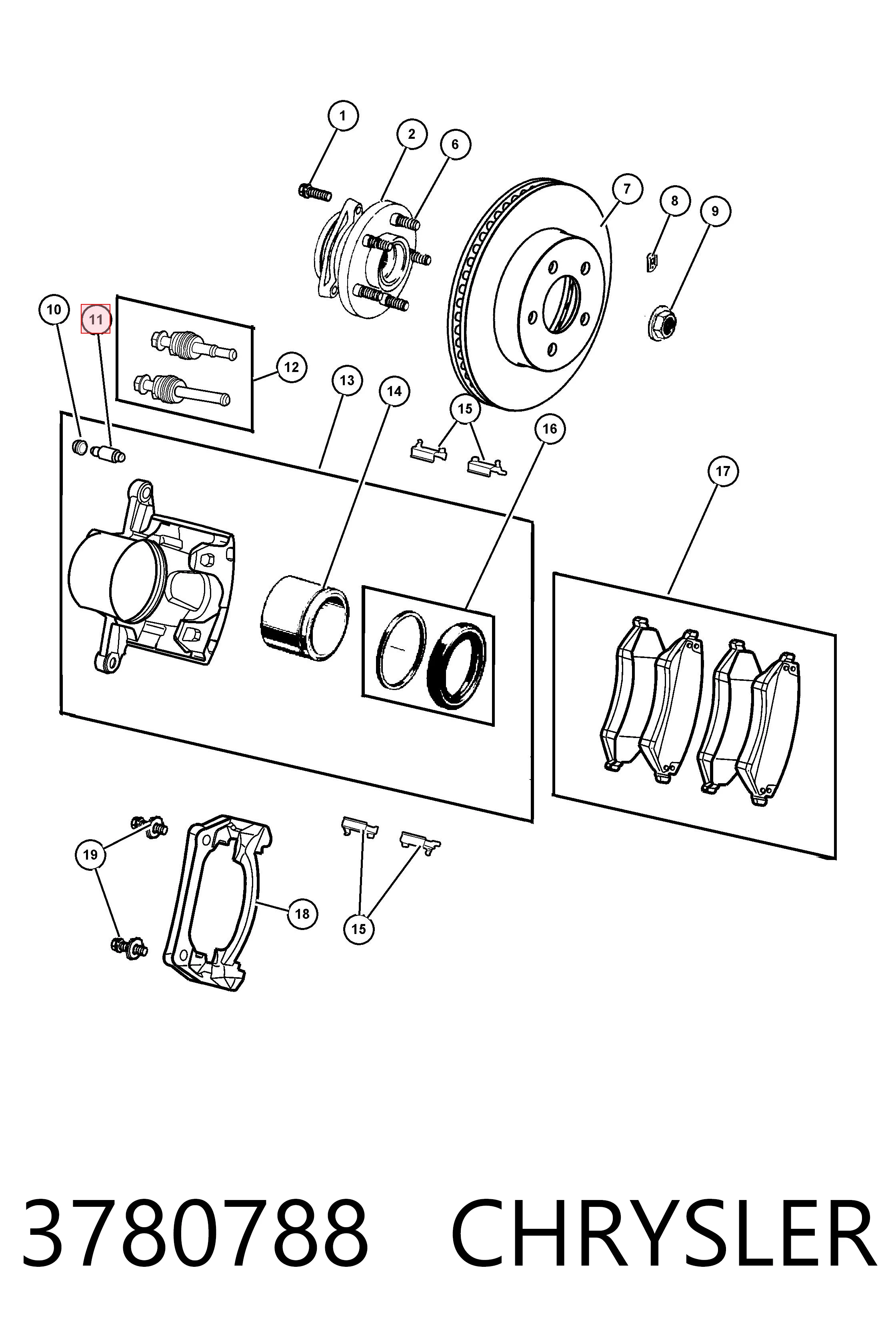 1
2
6
7
8
9
10
11
12
13
14
15
16
17
19
18
15

3780788 CHRYSLER