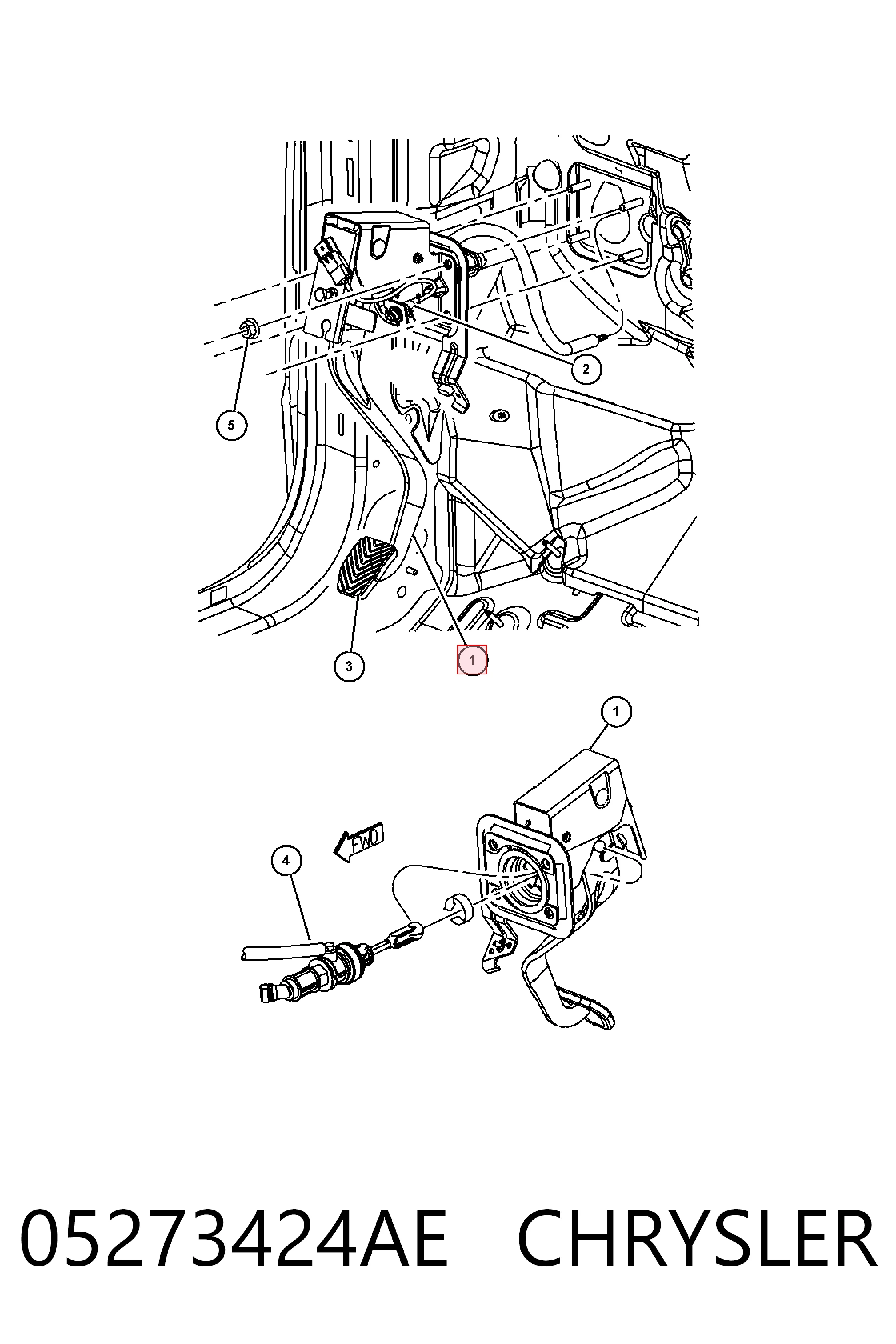 2
5
3
1
1
FWD
4
05273424AE CHRYSLER