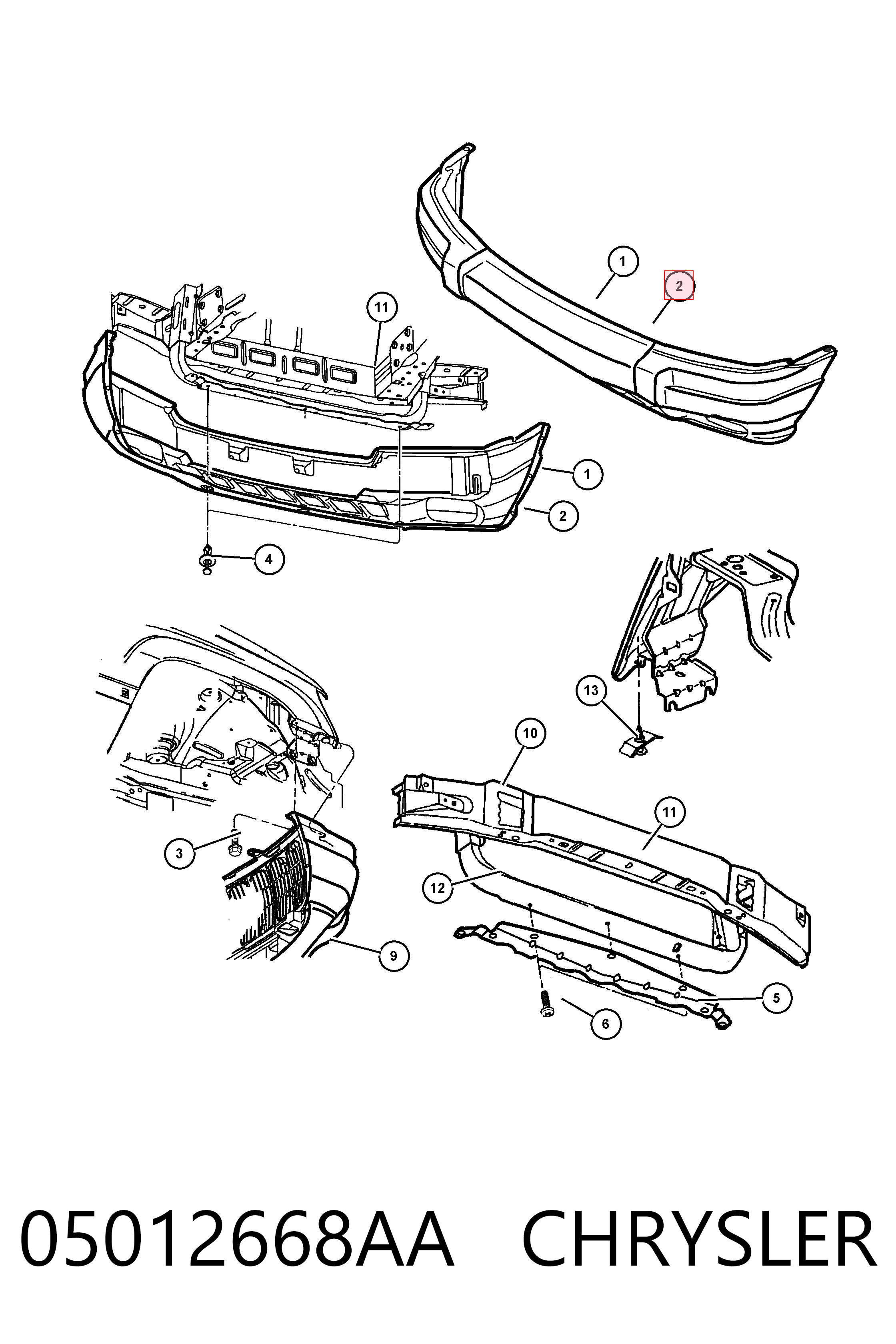 1
2
11
1
2
4
13
10
11
3
12
9
5
6
05012668AA CHRYSLER