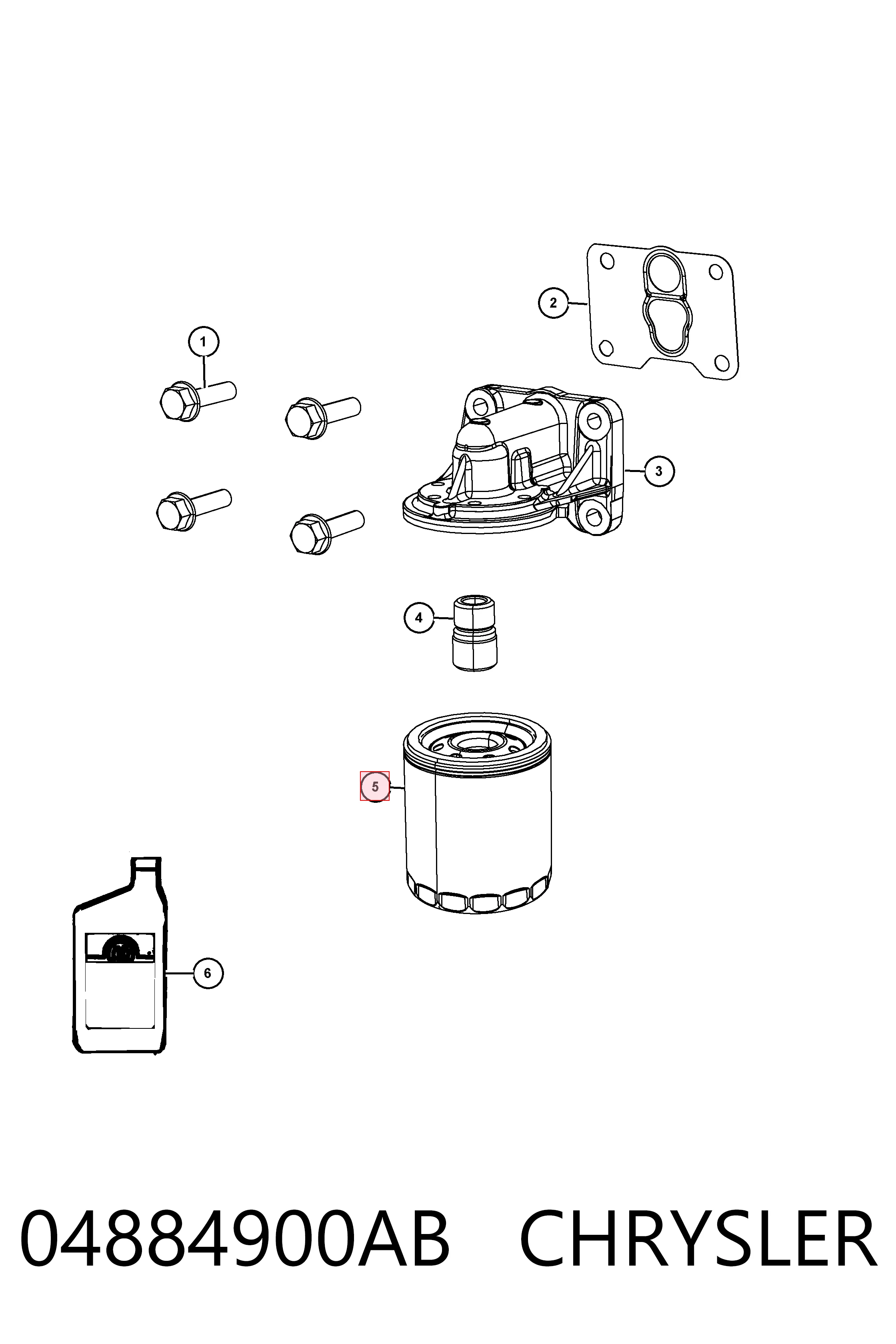 2

1

3

4

5

6

04884900AB CHRYSLER