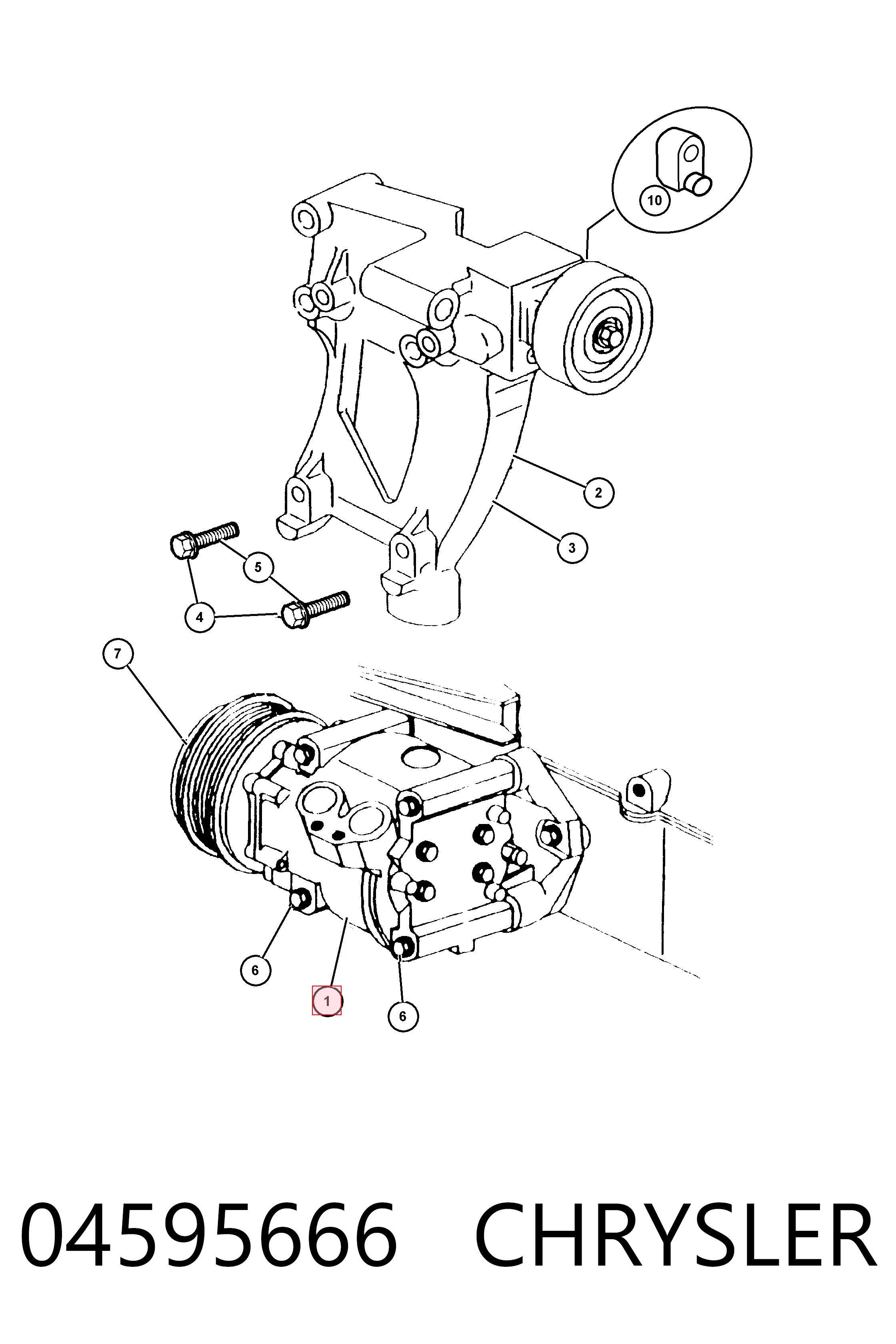 10
2
3
5
4
7
6
1
6

04595666 CHRYSLER