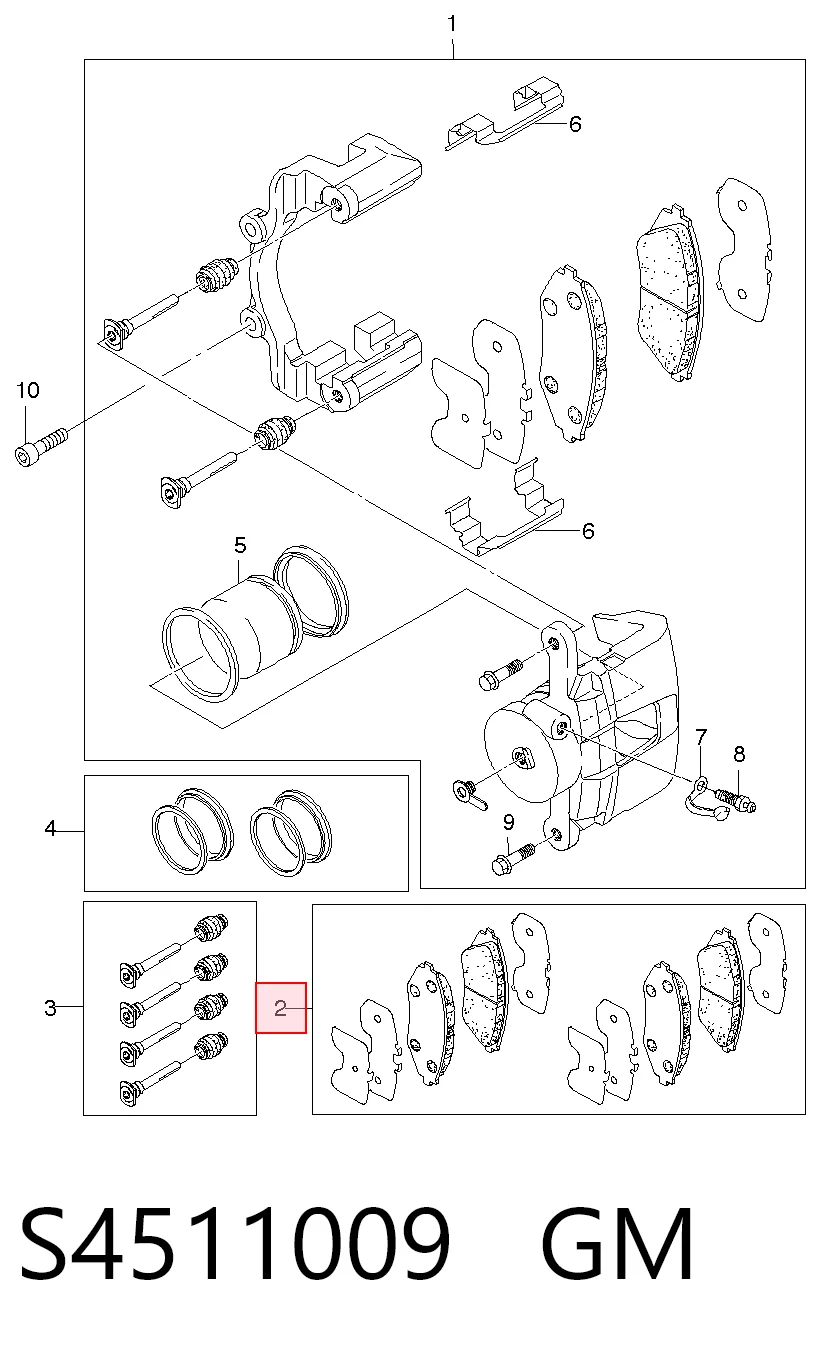 1
6
10
6
5
7
8
9
4
3
2
S4511009 GM