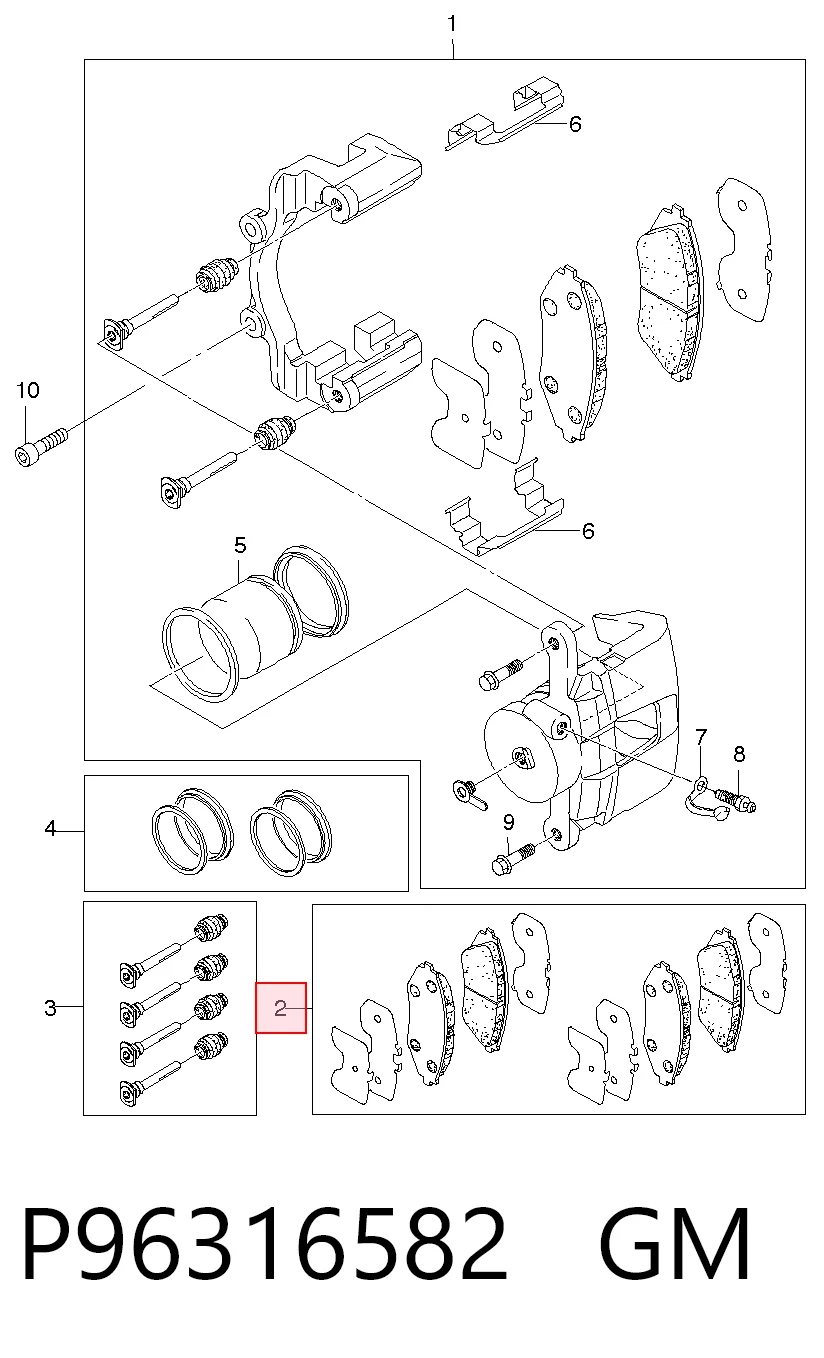 1
6
10
6
5
7
8
9
4
3
2
P96316582 GM