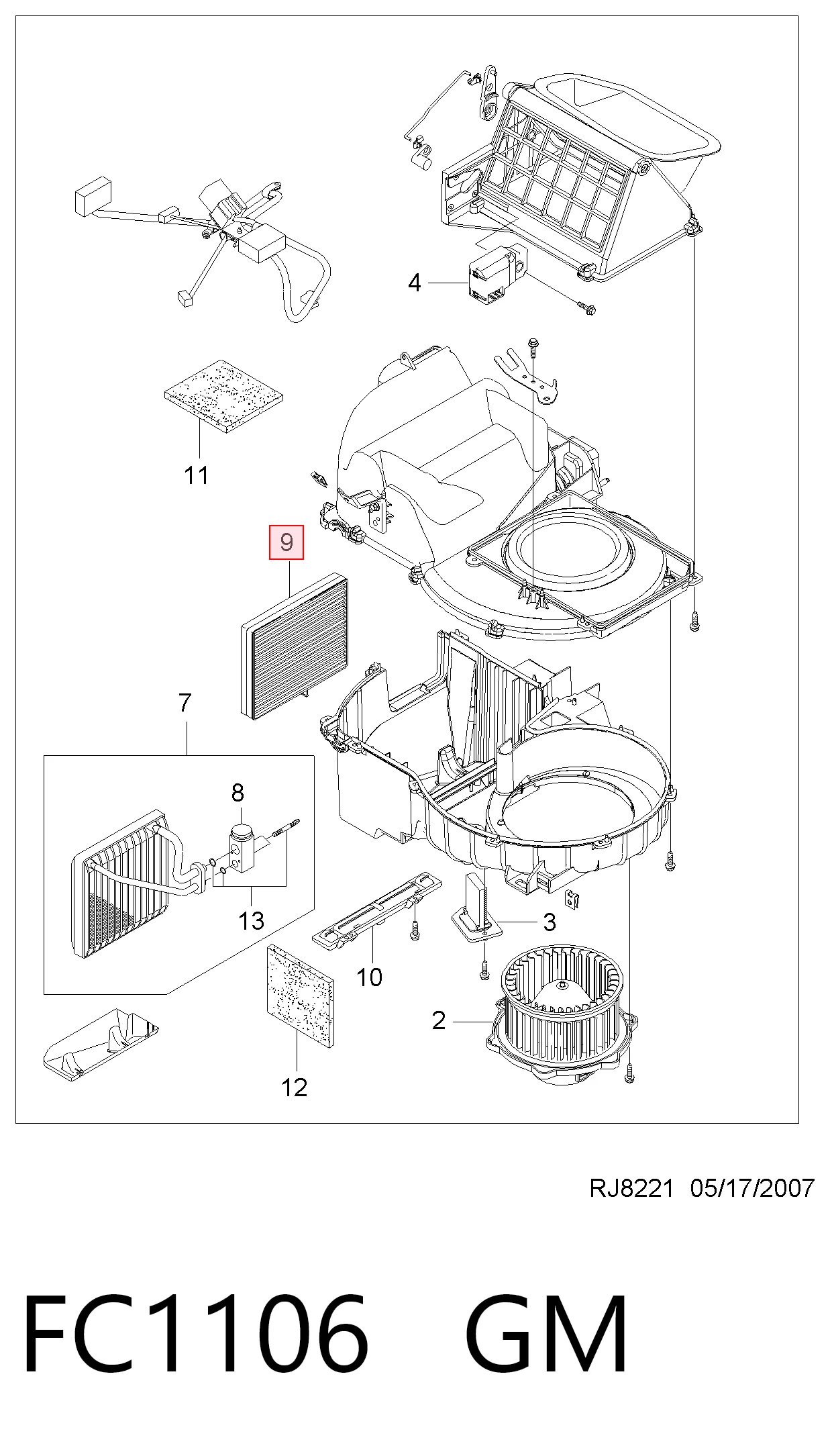 4

11

9

7

8

13

10

3

2

12

RJ8221 05/17/2007

FC1106 GM