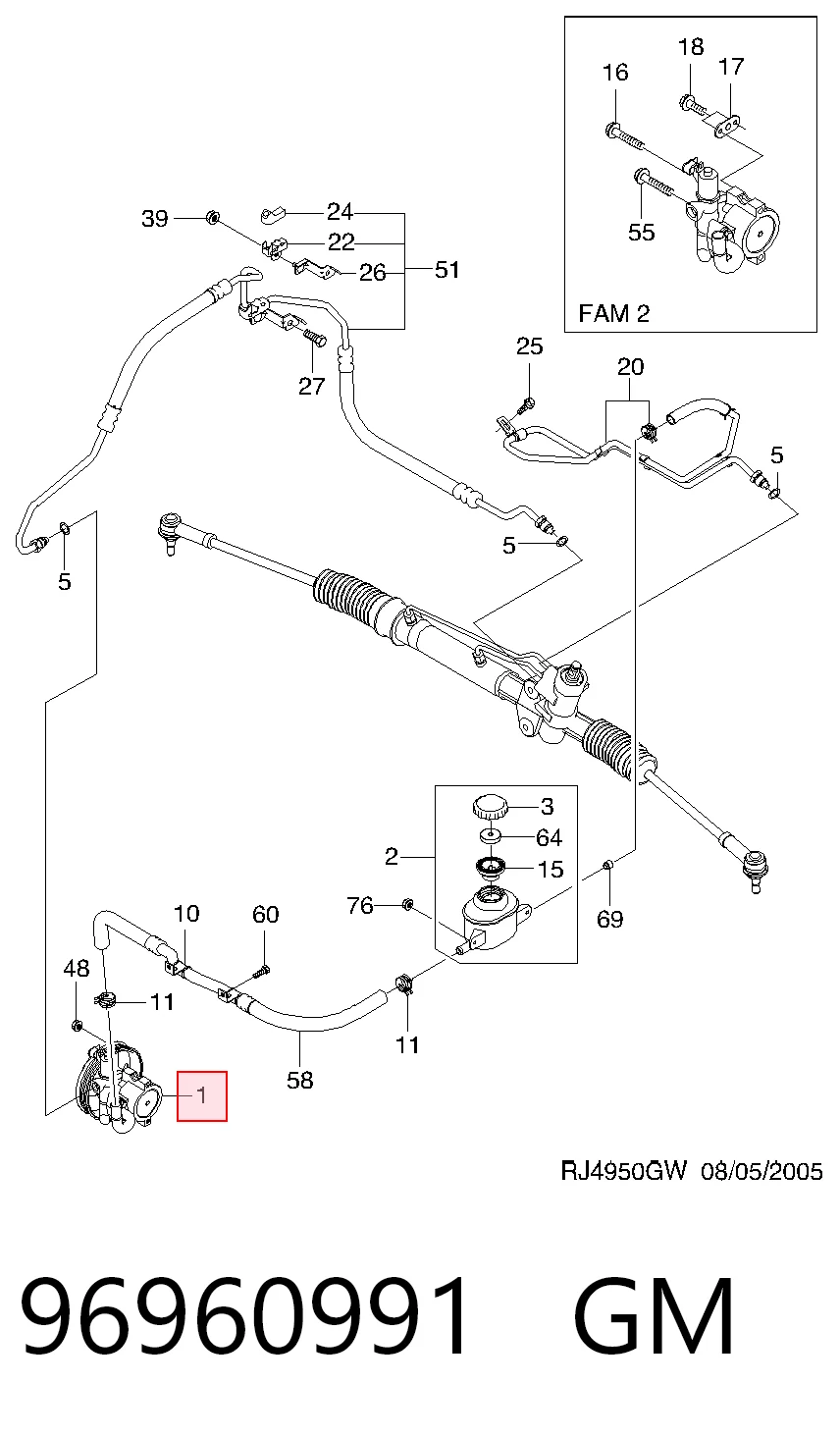 18
16
17
55
FAM 2
39
24
22
26
51
27
25
20
5
5
5
3
64
2
15
76
69
10
60
48
11
11
58
1
RJ4950GW 08/05/2005

96960991 GM