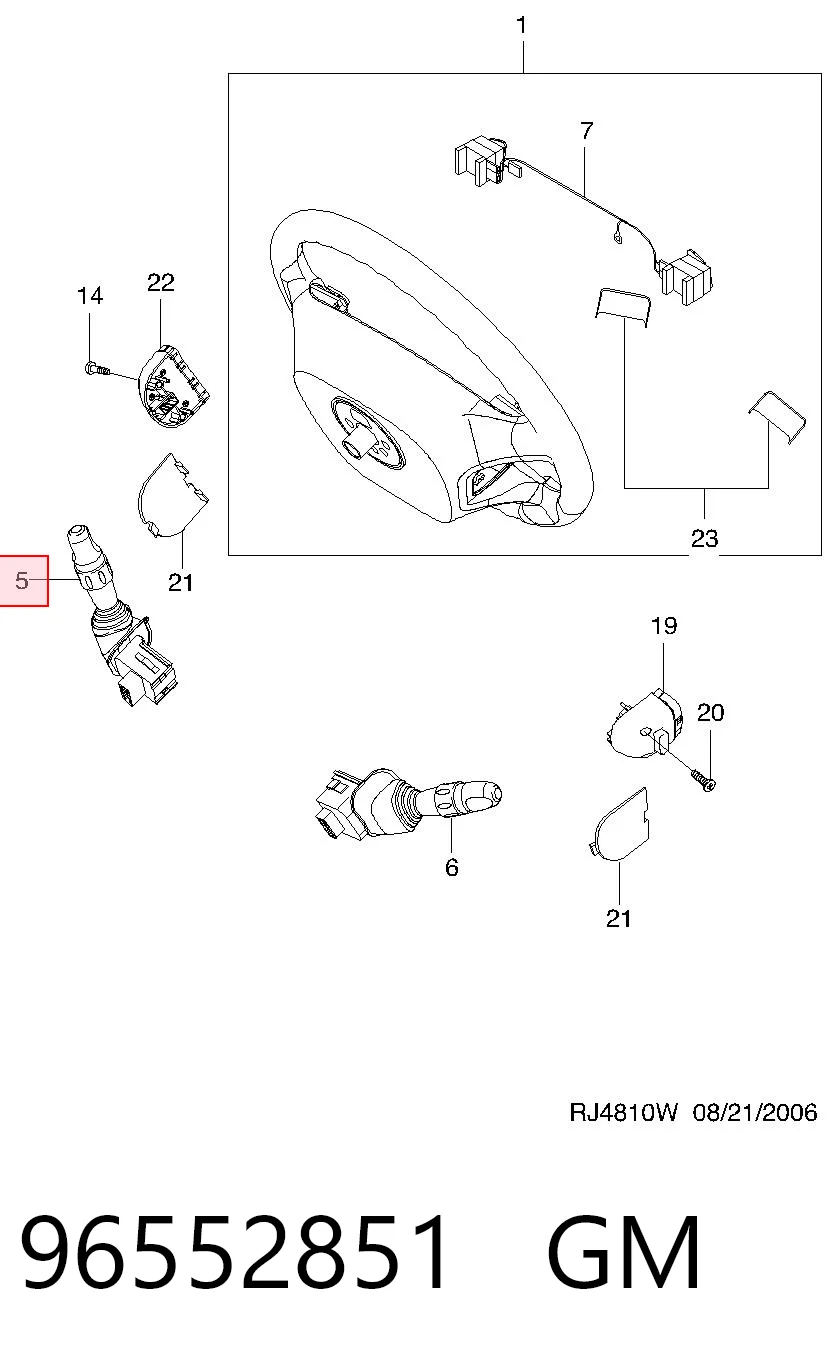 1

7

14

22

21

5

23

19

20

6

21

RJ4810W 08/21/2006

96552851 GM