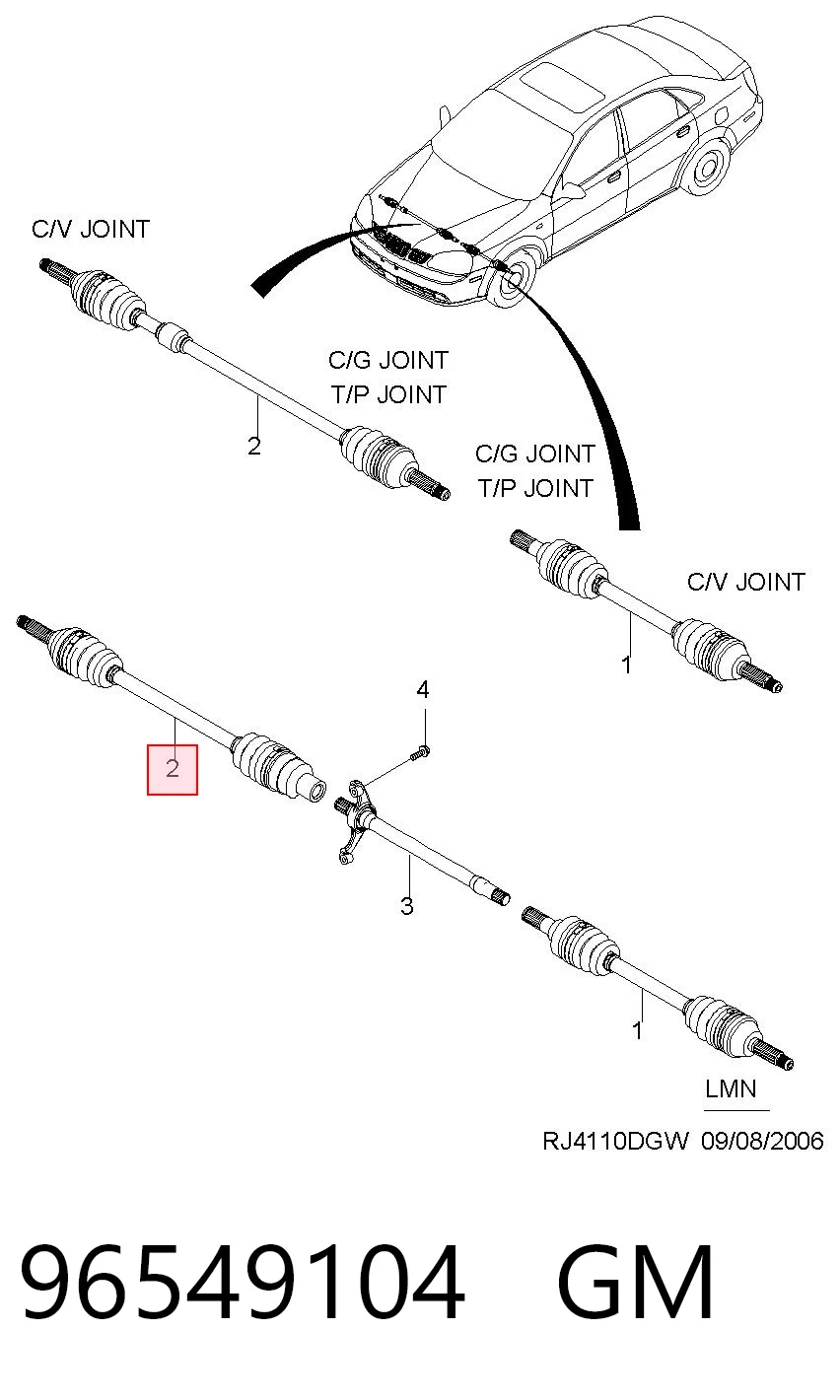 C/V JOINT

C/G JOINT
T/P JOINT

2

C/G JOINT
T/P JOINT

C/V JOINT

1

4

2

3

1

LMN

RJ4110DGW 09/08/2006

96549104 GM