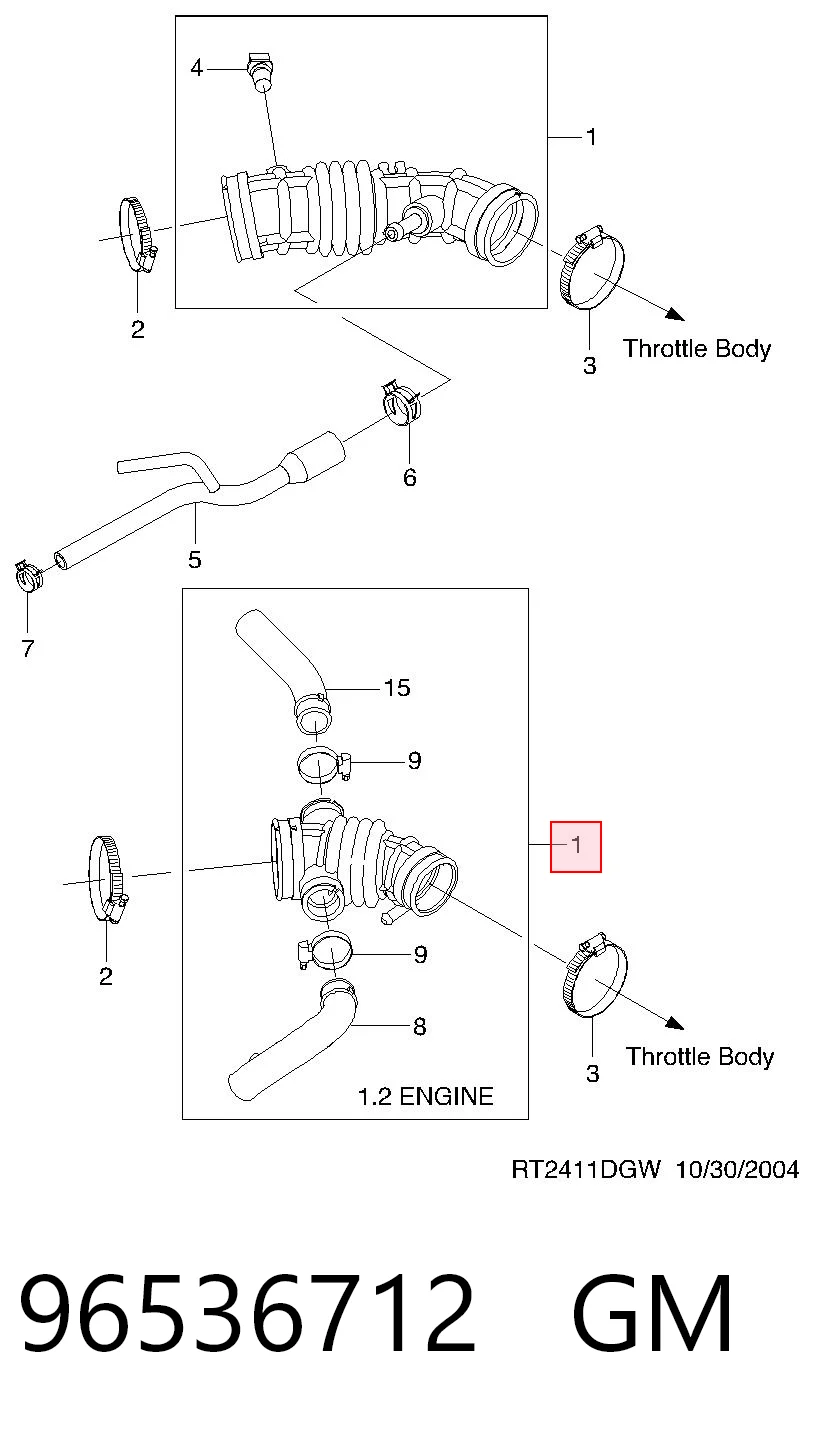 4

1

2

3

Throttle Body

6

5

7

15

9

1

2

9

8

3

Throttle Body

1.2 ENGINE

RT2411DGW 10/30/2004

96536712 GM