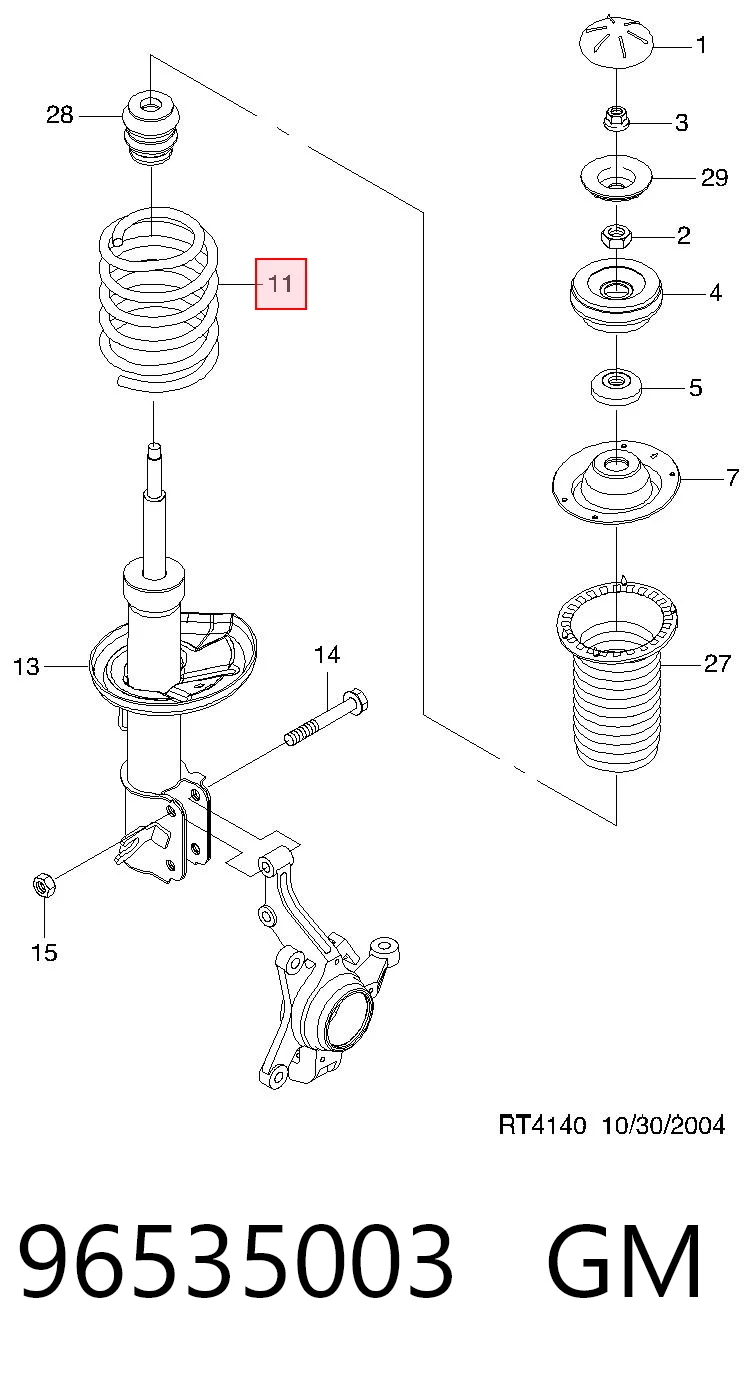 28
11
13
14
15
1
3
29
2
4
5
7
27
RT4140 10/30/2004
96535003 GM