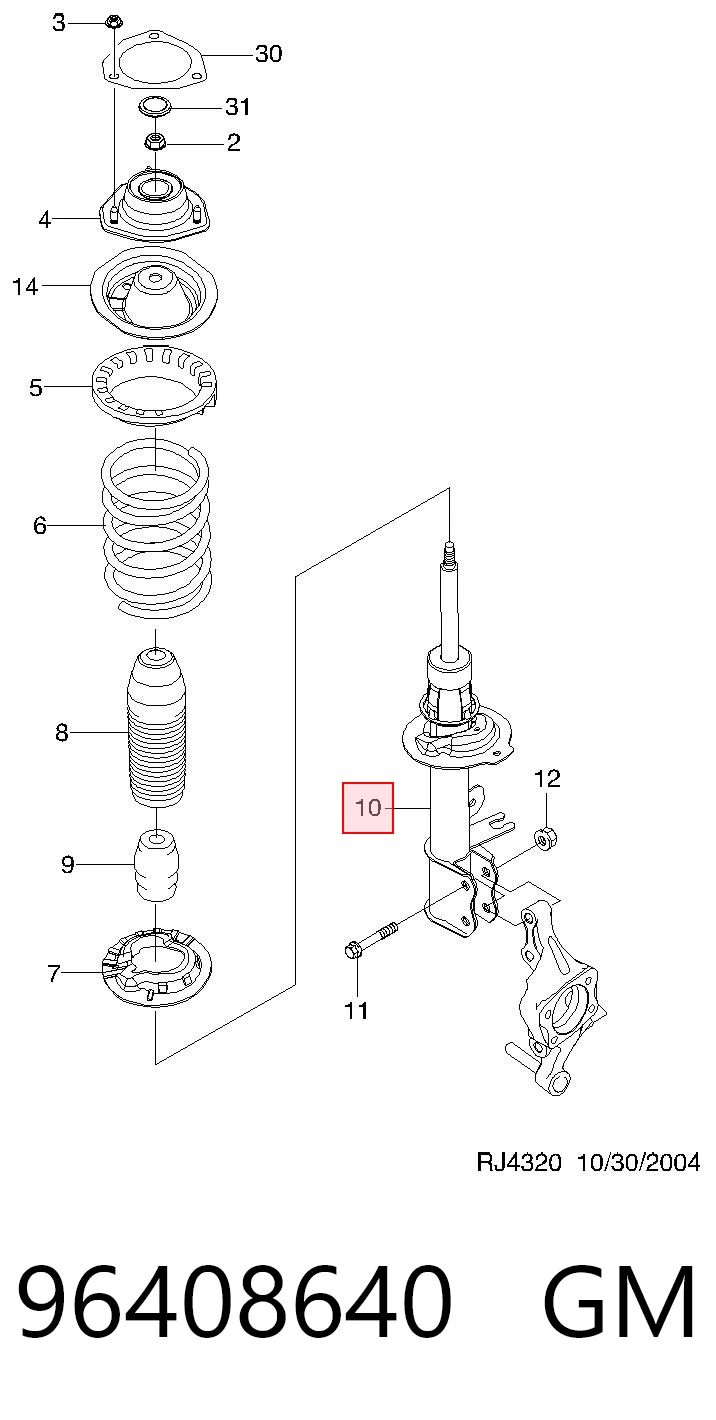 3
30
31
2
4
14
5
6
8
9
7
10
12
11

RJ4320 10/30/2004

96408640 GM