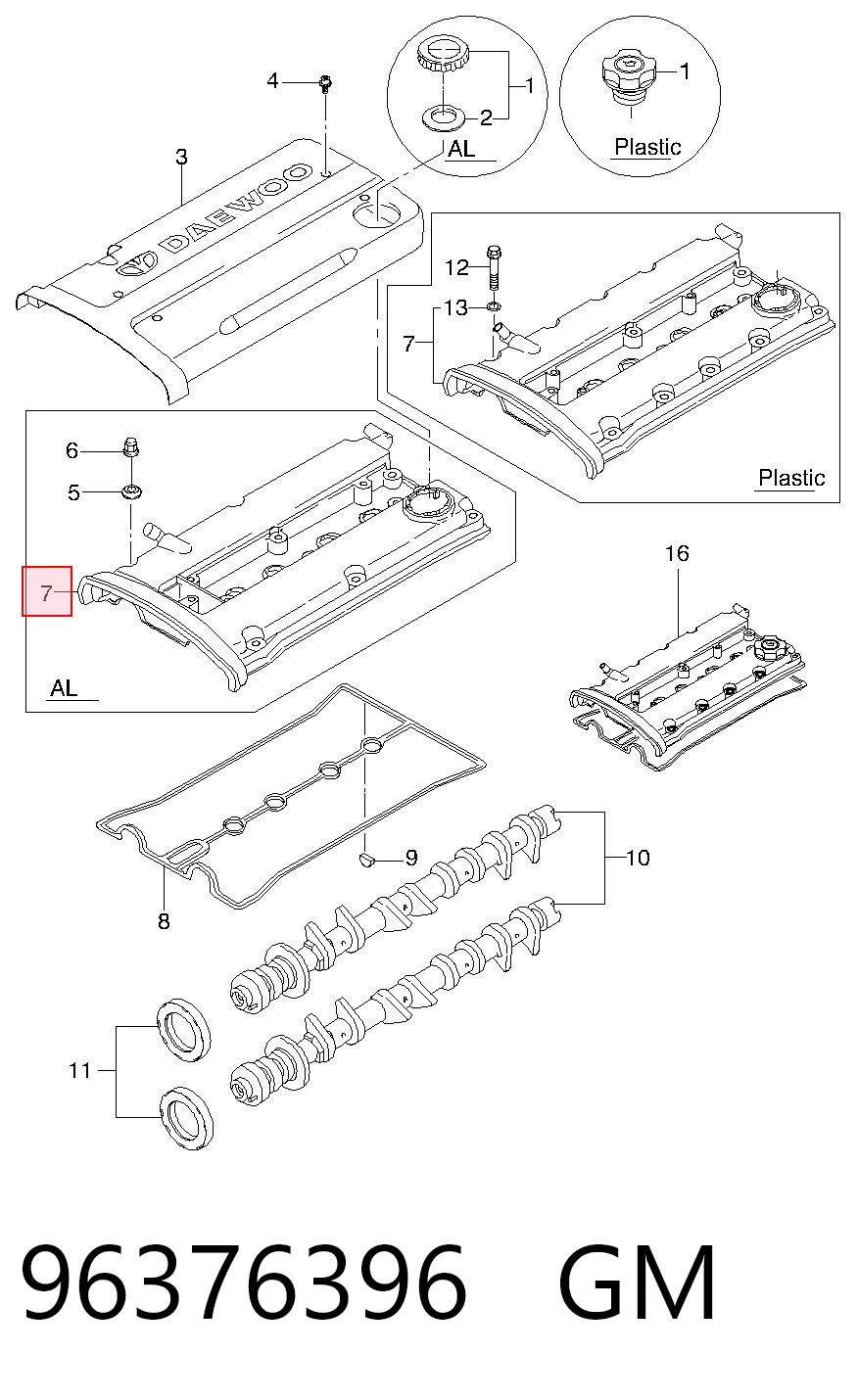 4
1
2
AL
1
Plastic
3
DAEWOO
12
13
7
Plastic
6
5
7
AL
16
9
10
8
11

96376396 GM