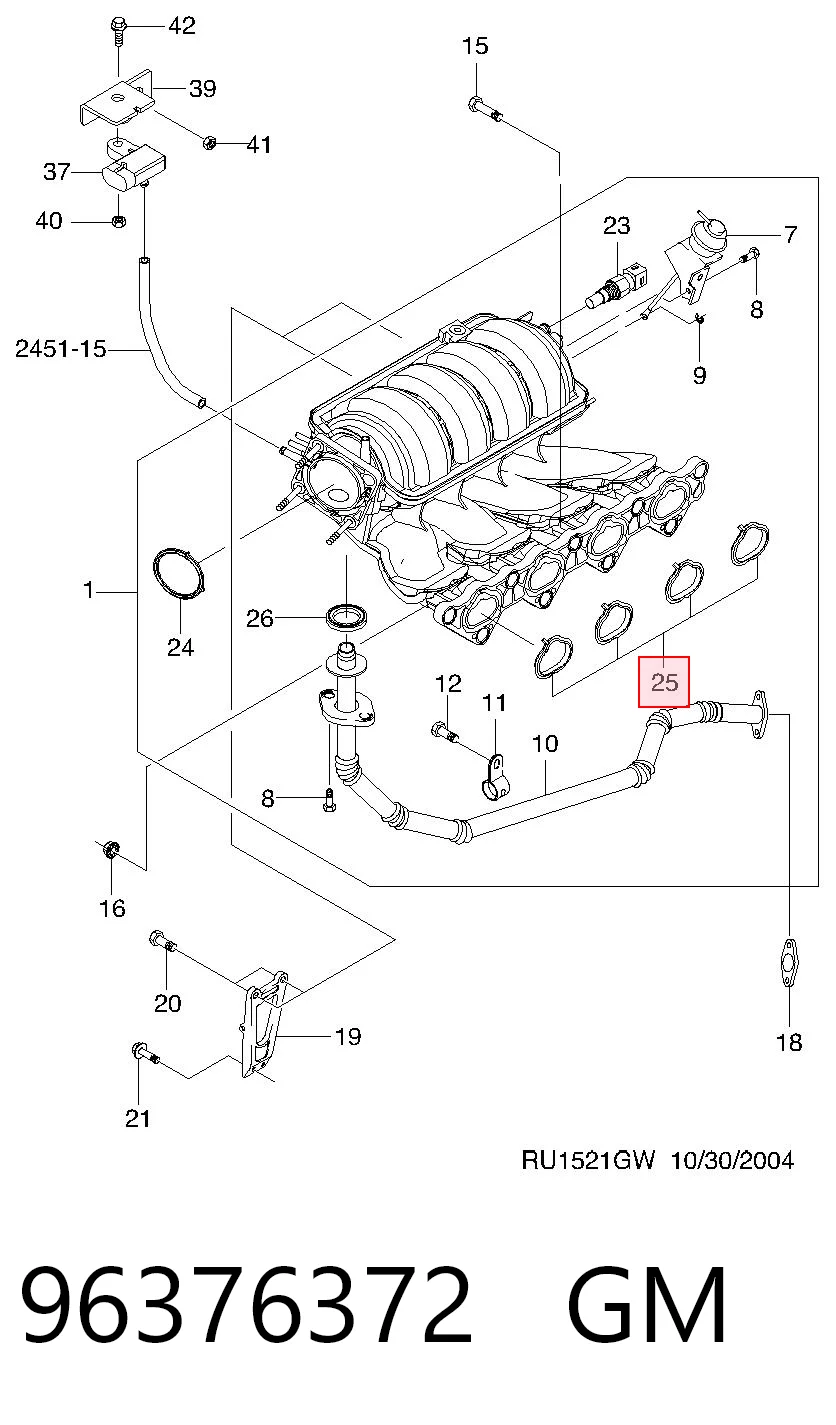 42
39
41
37
40
15
23
7
8
9
2451-15
1
24
26
25
12
11
10
8
16
20
19
21
18

RU1521GW 10/30/2004

96376372 GM