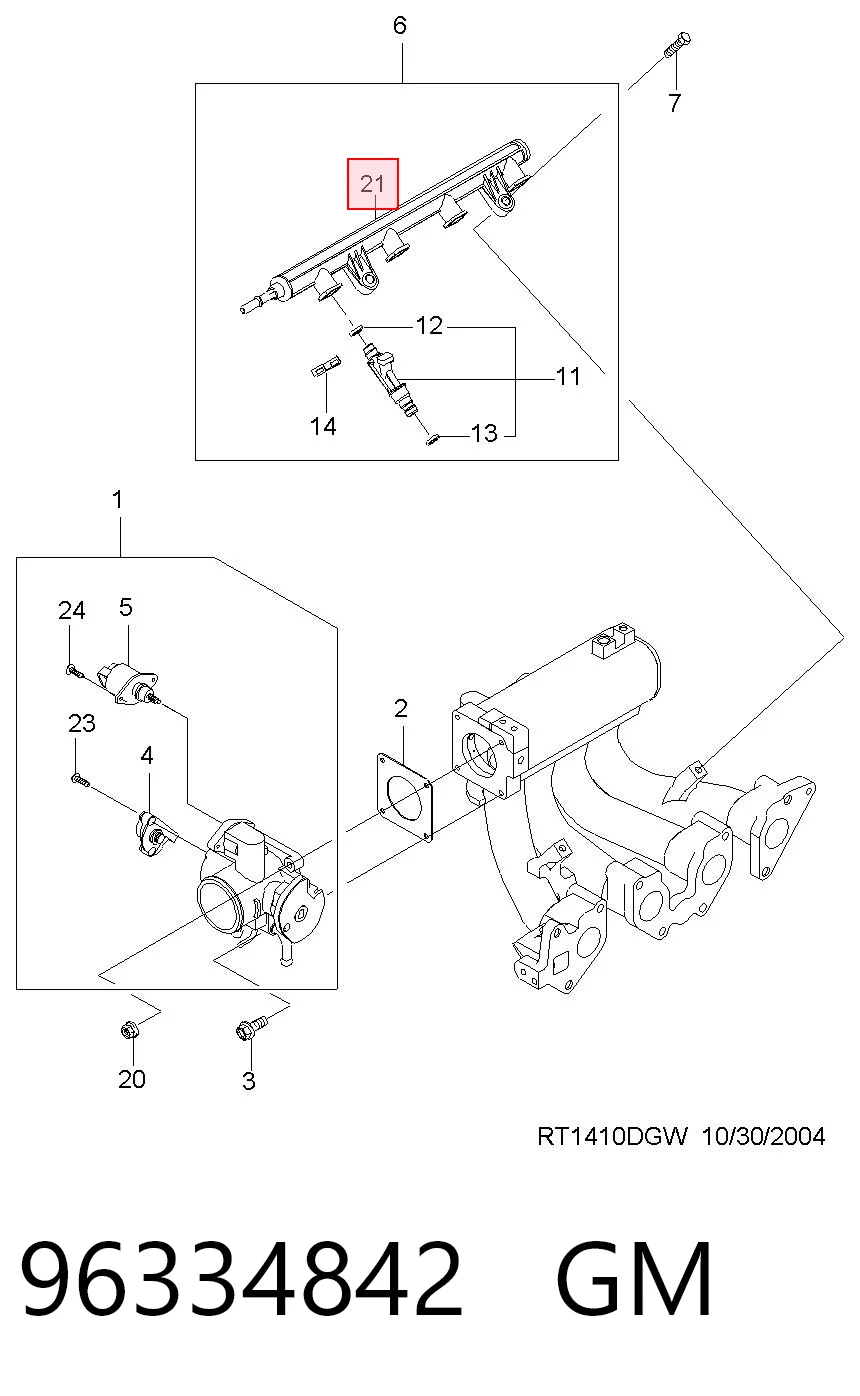 6
7
21
12
11
14
13
1
24
5
23
4
2
20
3
RT1410DGW 10/30/2004
96334842 GM