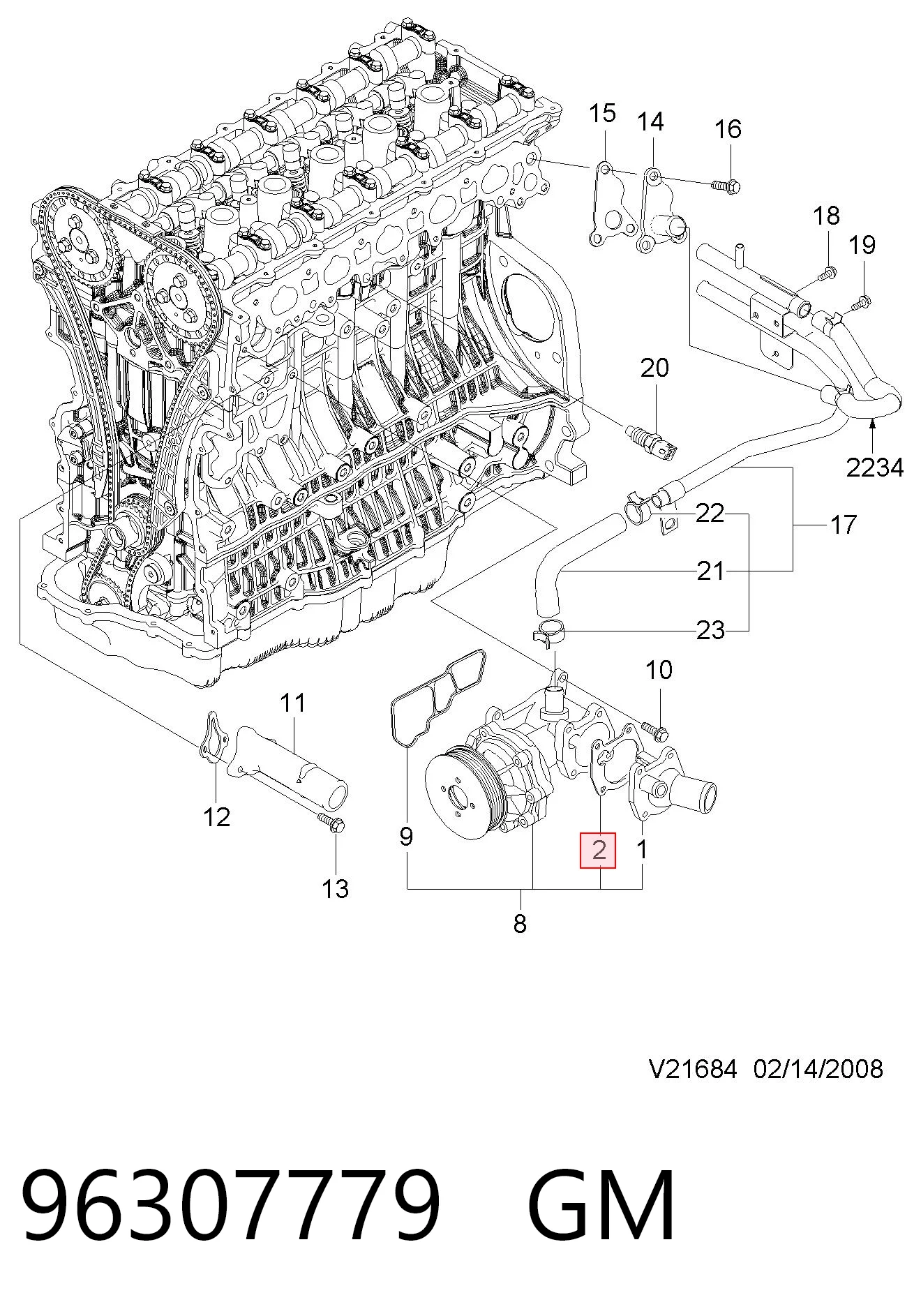 15
14
16
18
19
20
2234
22
17
21
23
10
11
12
13
9
2
1
8

V21684 02/14/2008

96307779 GM