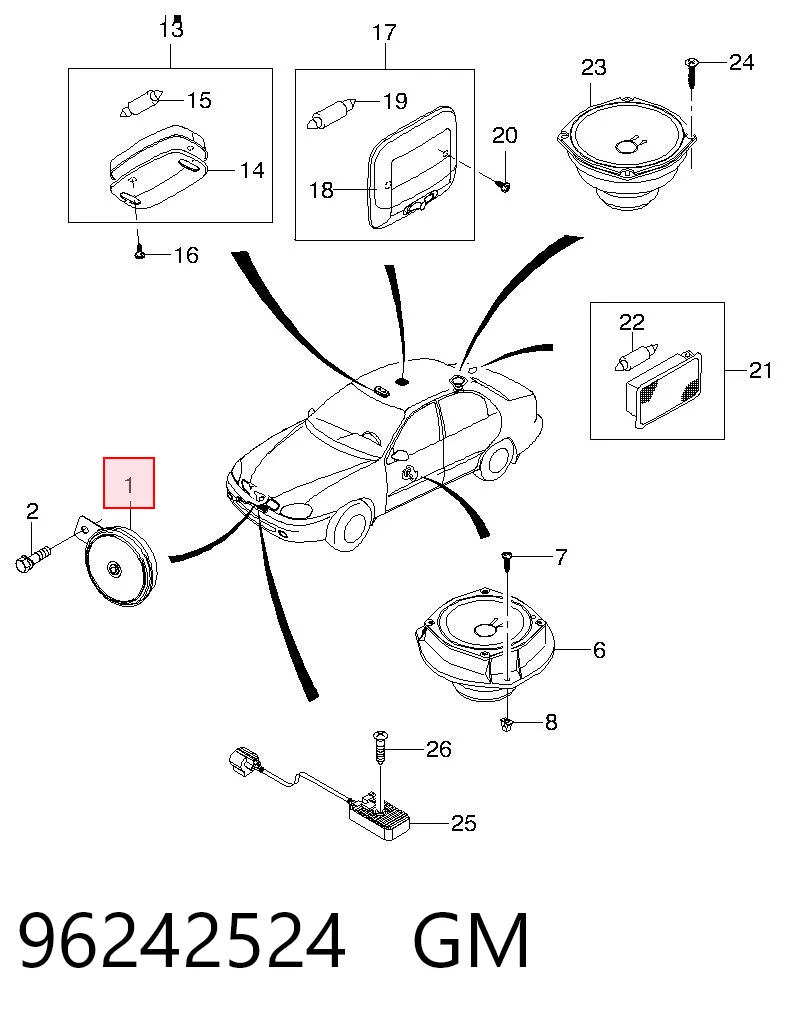 13
15
14
16
17
19
18
20
23
24
22
21
1
2
7
6
8
26
25

96242524 GM