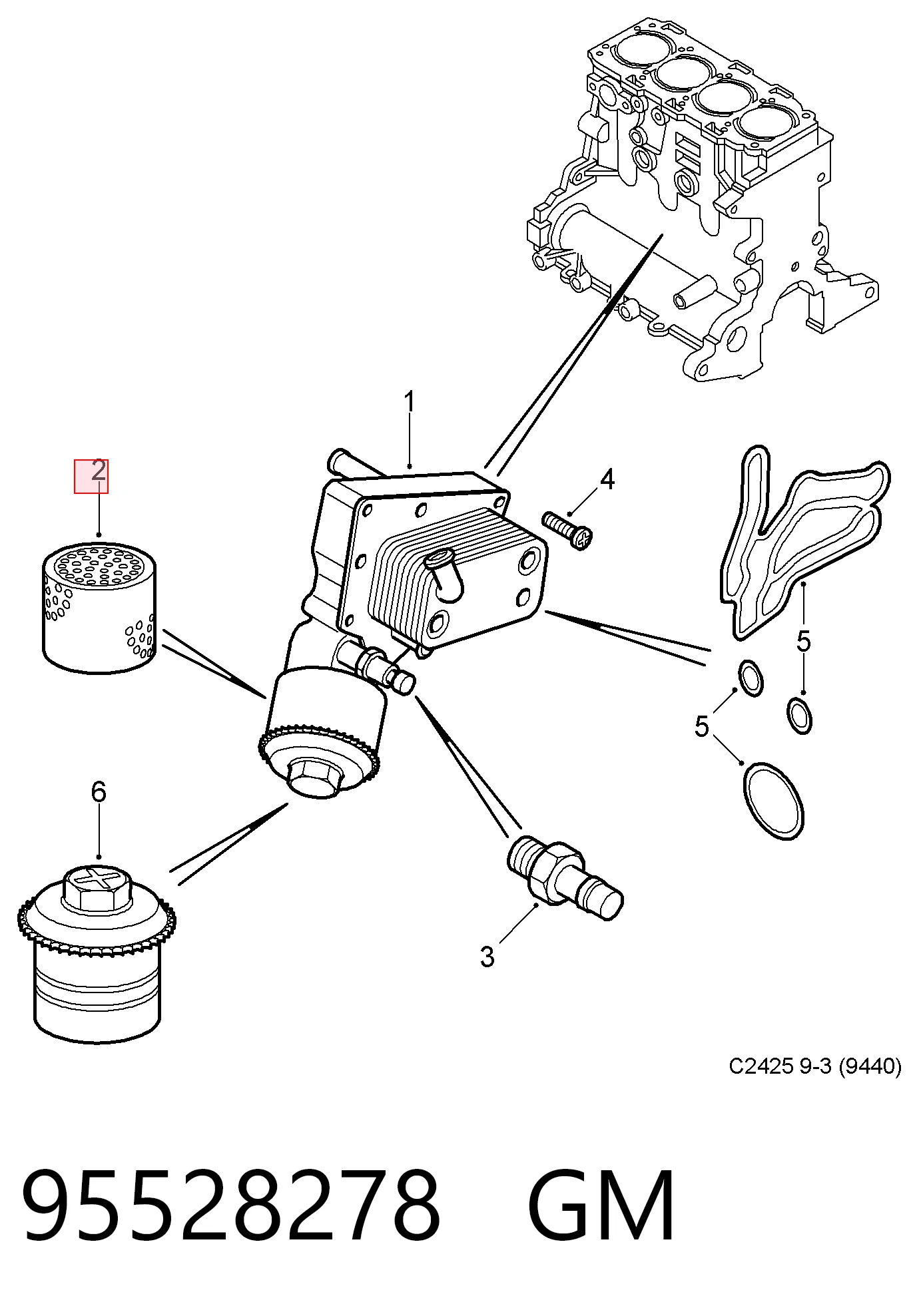 1
2
4
5
5
6
3
C2425 9-3 (9440)

95528278 GM