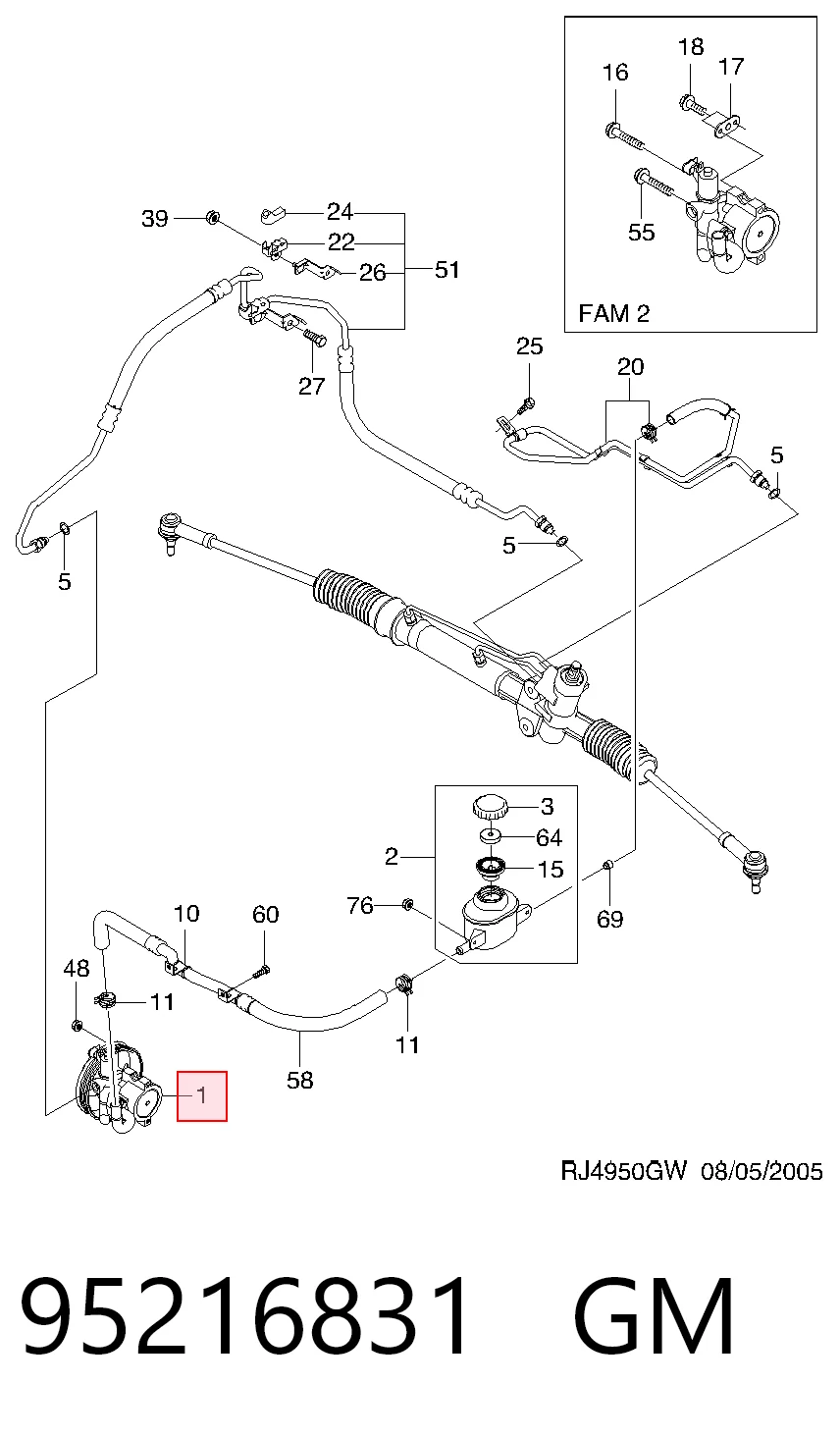 18
16
17
55
FAM 2
39
24
22
26
51
27
25
20
5
5
5
3
64
2
15
76
69
10
60
48
11
11
58
1

RJ4950GW 08/05/2005

95216831 GM