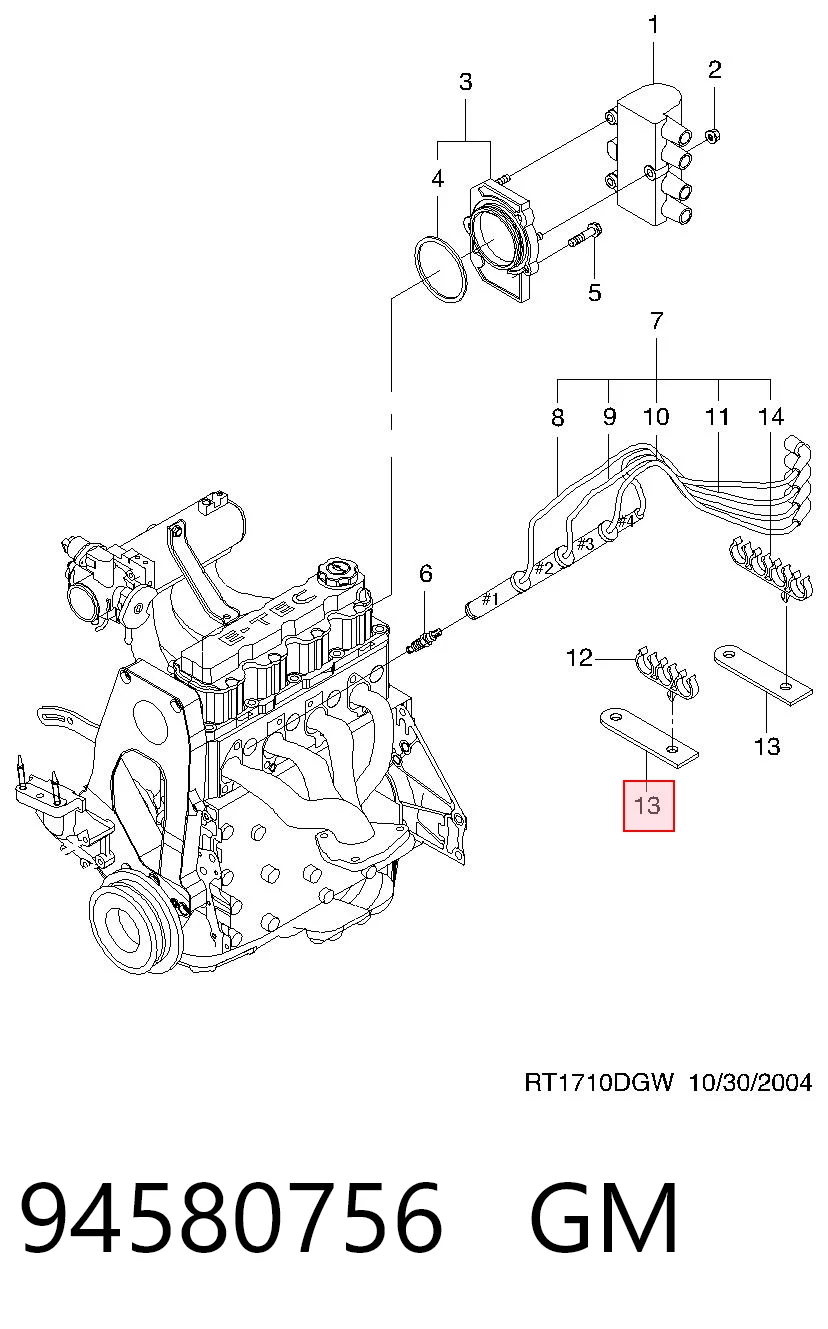 1
2
3
4
5
7
8
9
10
11
14
6
#1
#2
#3
#4
E-TEC
12
13
13

RT1710DGW 10/30/2004

94580756 GM