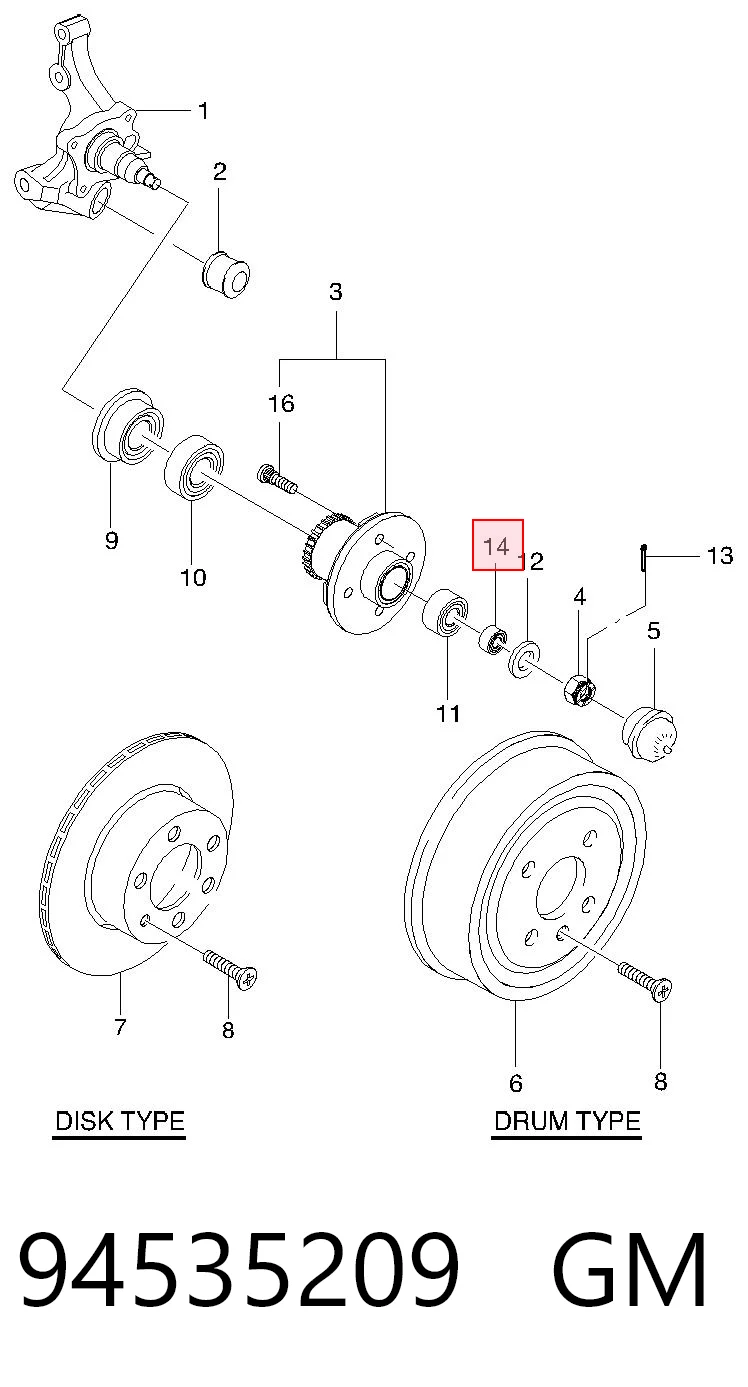 1
2
3
16
9
10
14
12
13
4
5
11
7
8
6
8
DISK TYPE
DRUM TYPE
94535209 GM