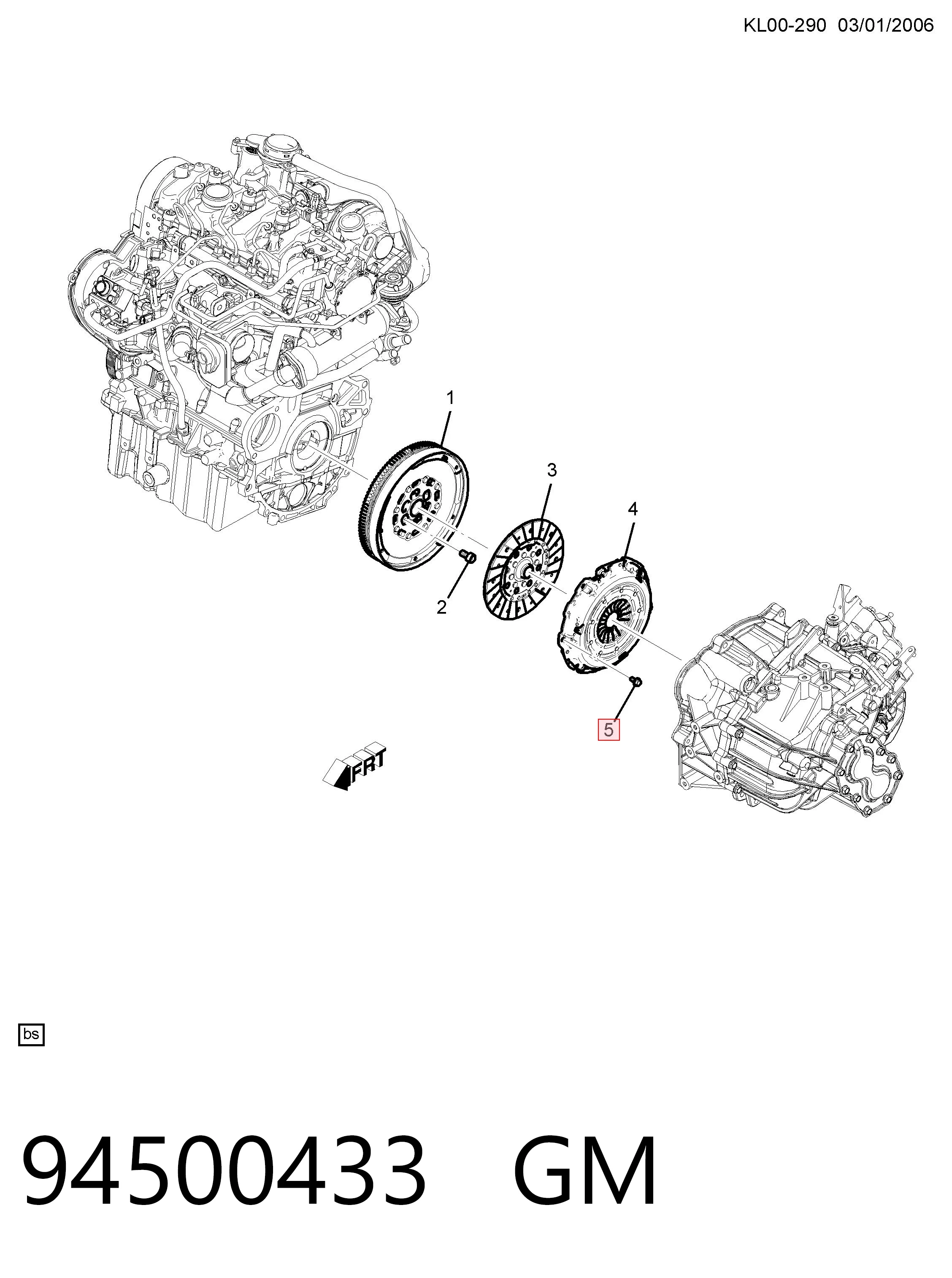 KL00-290 03/01/2006

1

3

4

2

5

FRT

bs

94500433 GM