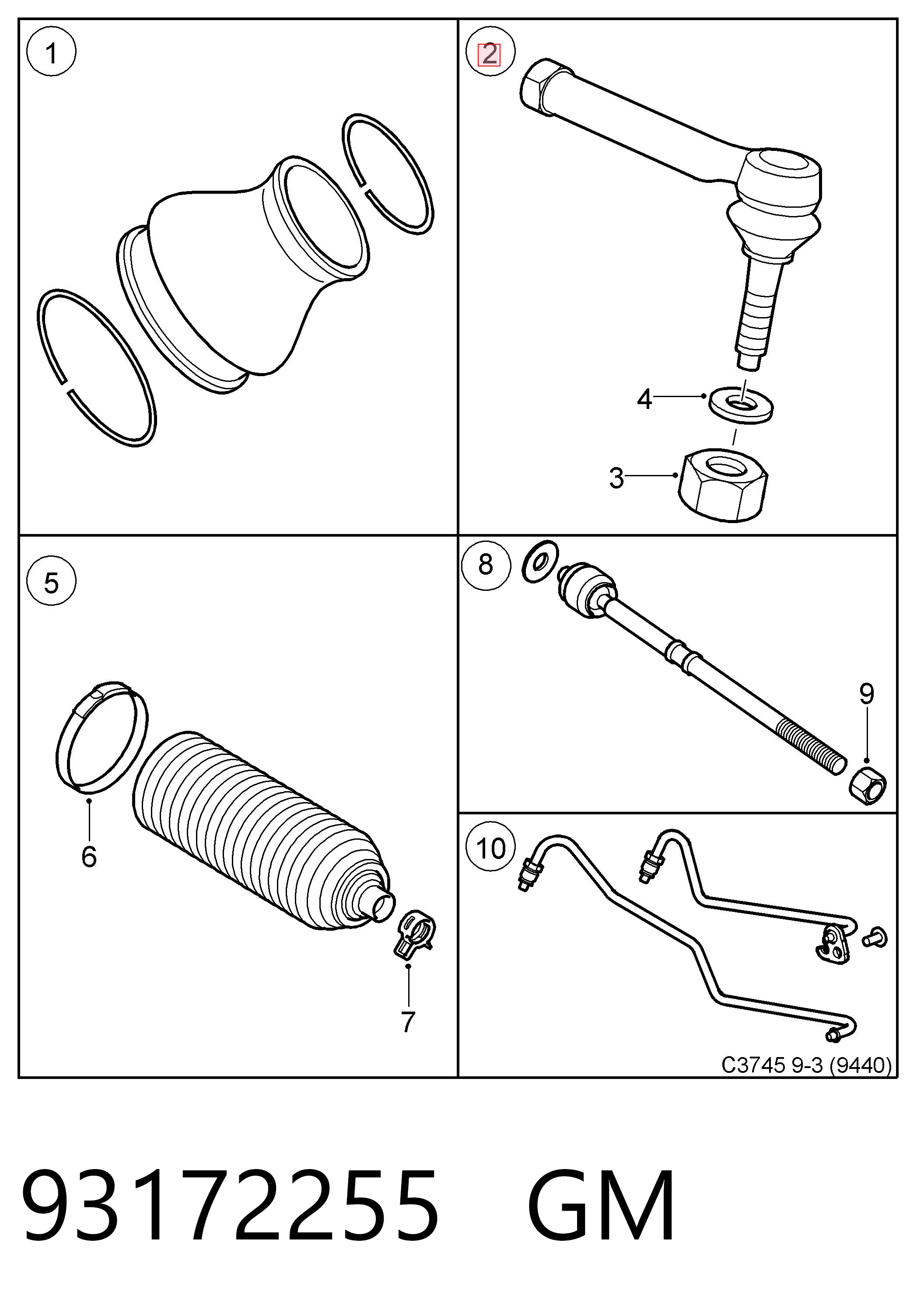 1

2

4

3

5

6

7

8

9

10

C3745 9-3 (9440)

93172255 GM