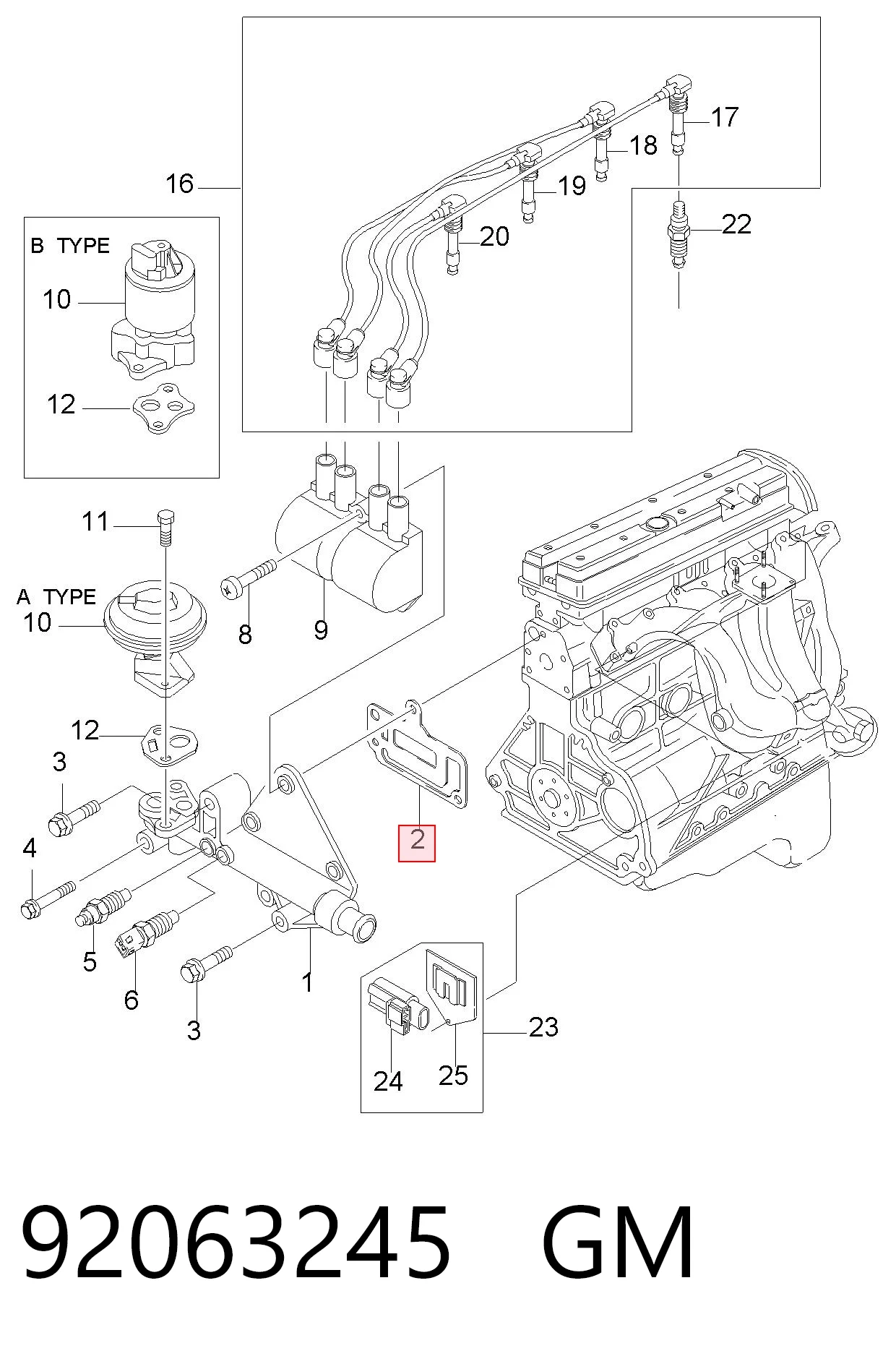 16
17
18
19
20
22
B TYPE
10
12
11
A TYPE
10
8
9
12
3
4
5
6
3
1
2
23
24
25

92063245 GM