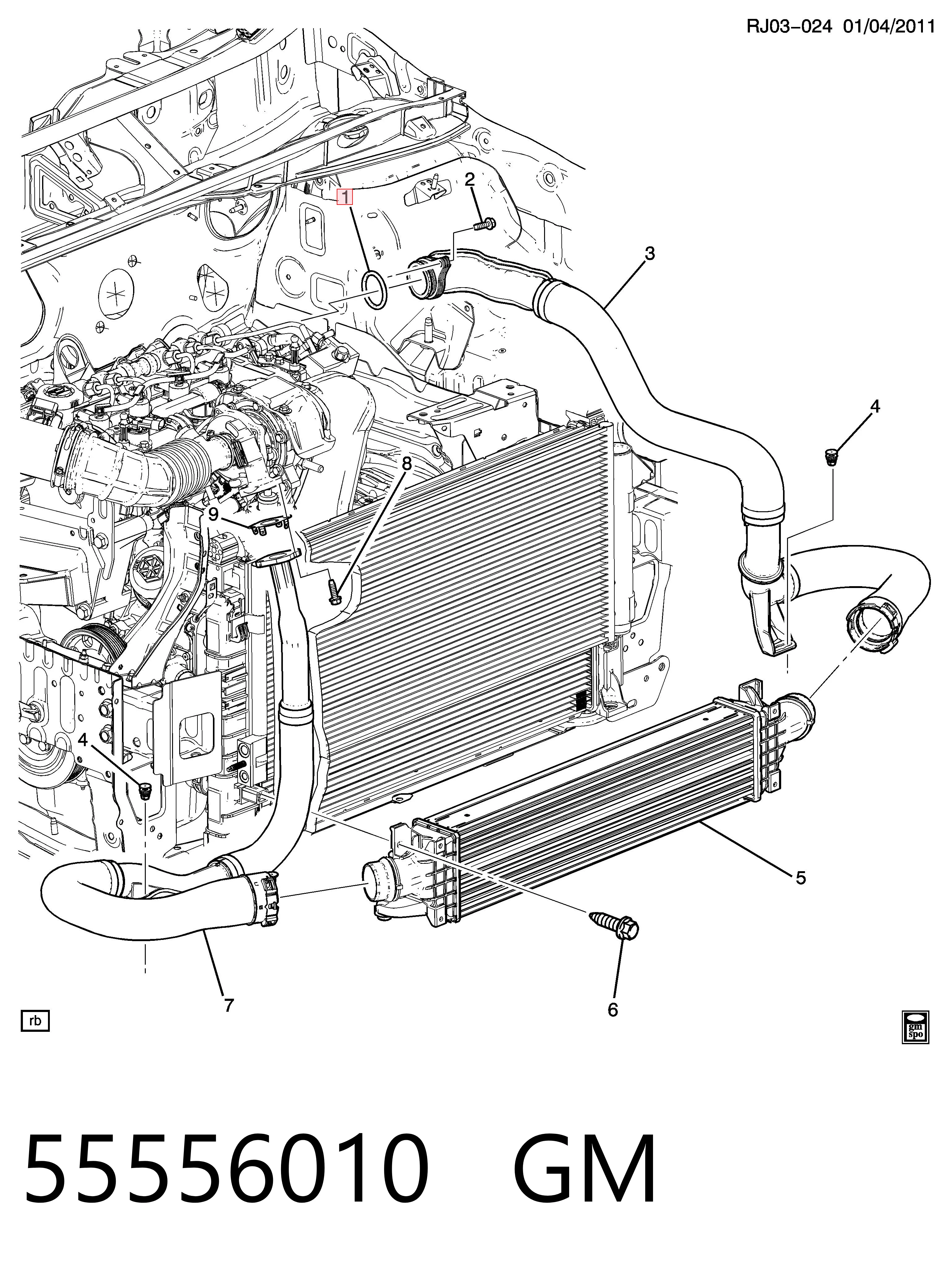 RJ03-024 01/04/2011

1
2
3
4
8
9
4
5
6
7

rb

gm spo

55556010 GM