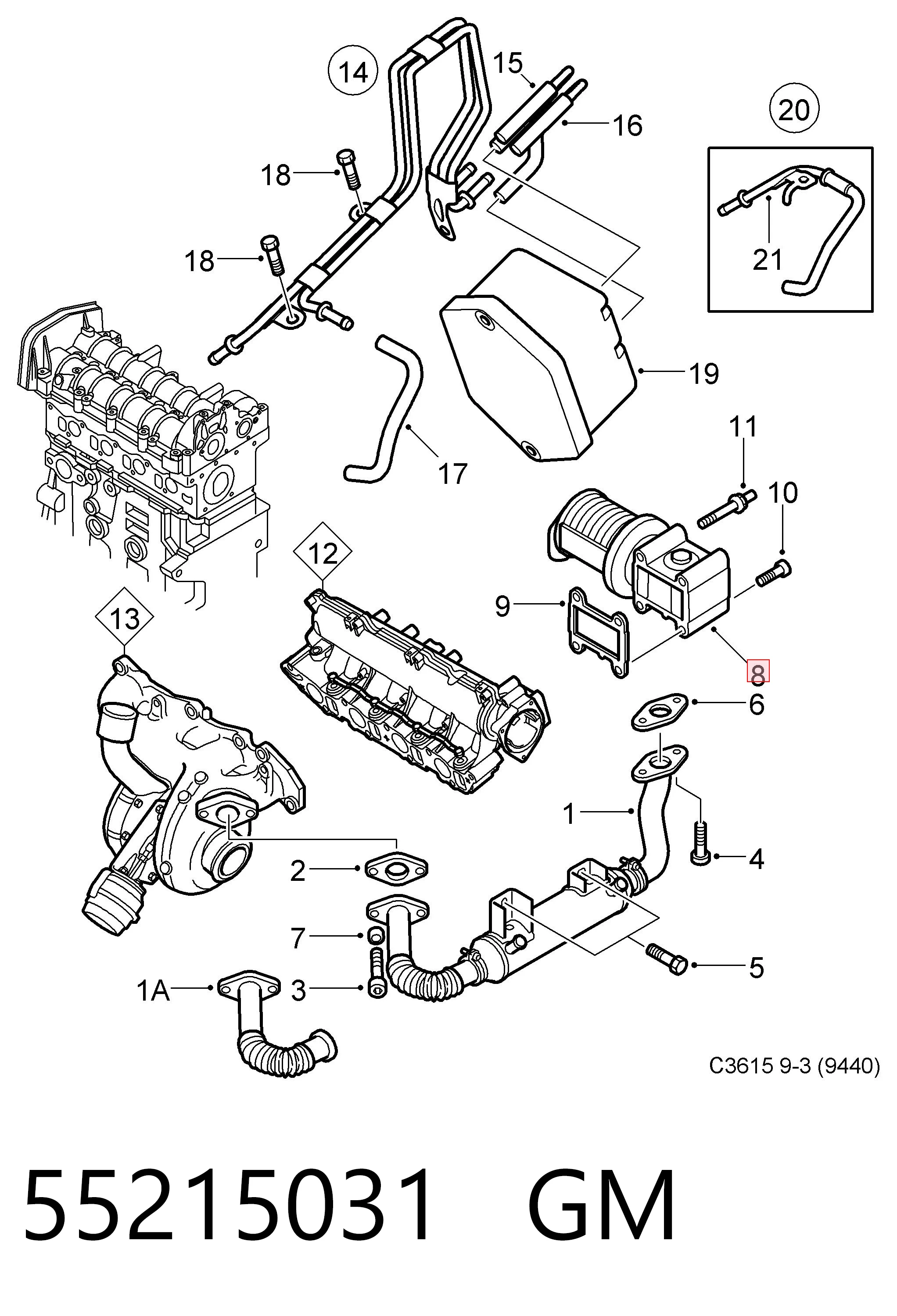 14
15
16
20
18
21
18
19
17
11
10
12
9
13
8
6
1
4
2
7
5
1A
3
C3615 9-3 (9440)

55215031 GM