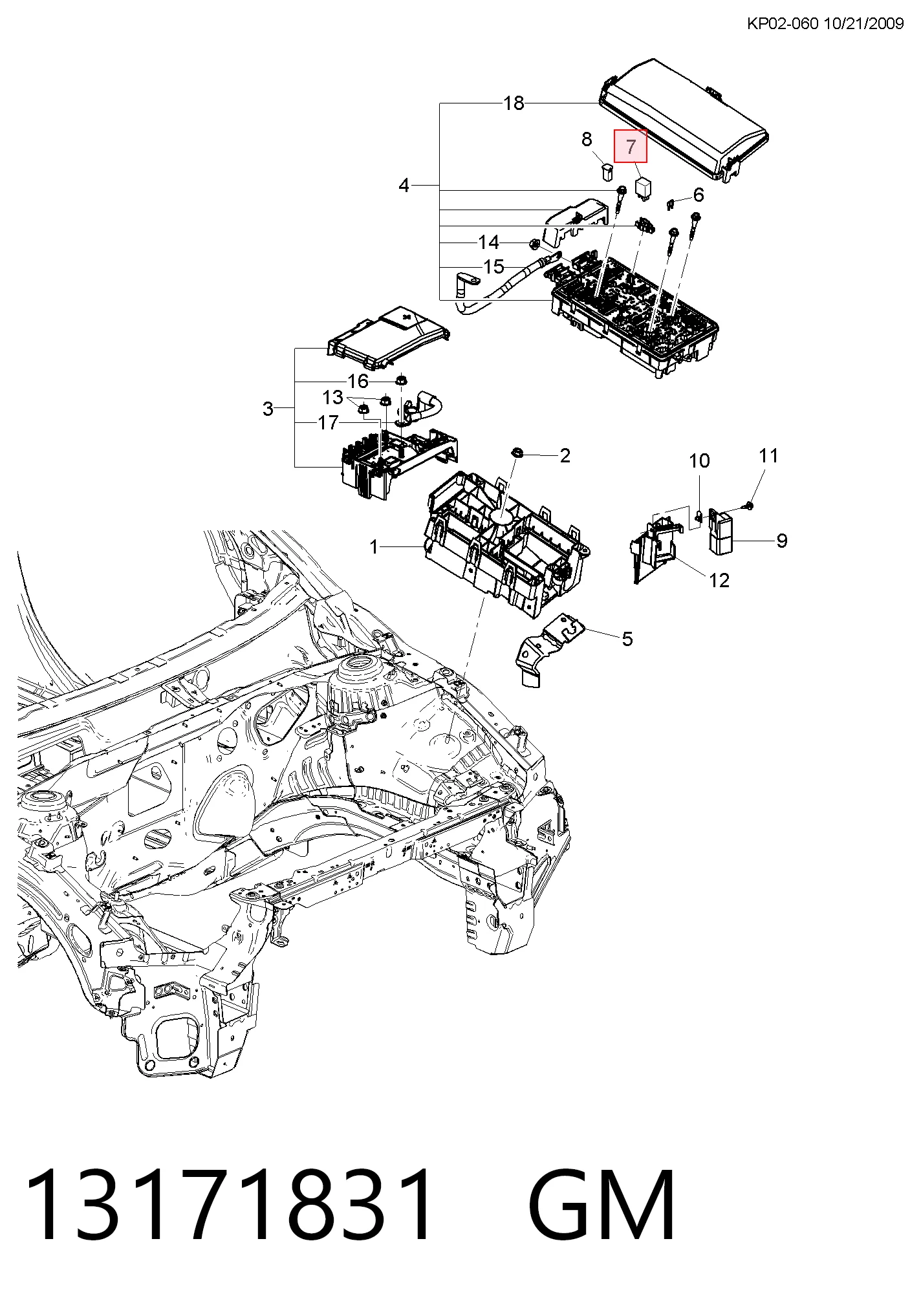 KP02-060 10/21/2009

18
8
7
4
6
14
15
16
13
3
17
2
10
11
1
9
12
5

13171831 GM