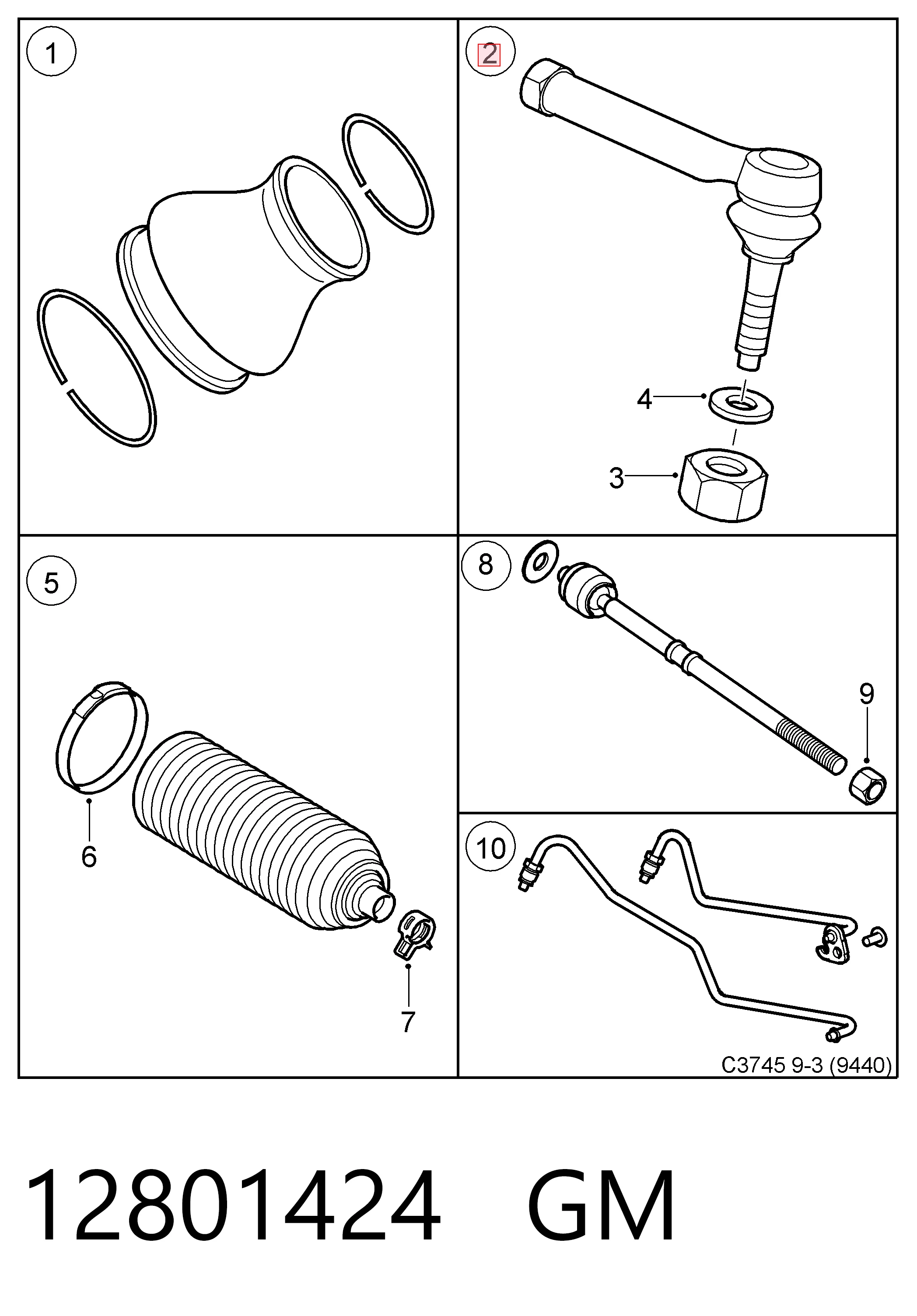 1

2

4

3

5

6

7

8

9

10

C3745 9-3 (9440)

12801424 GM