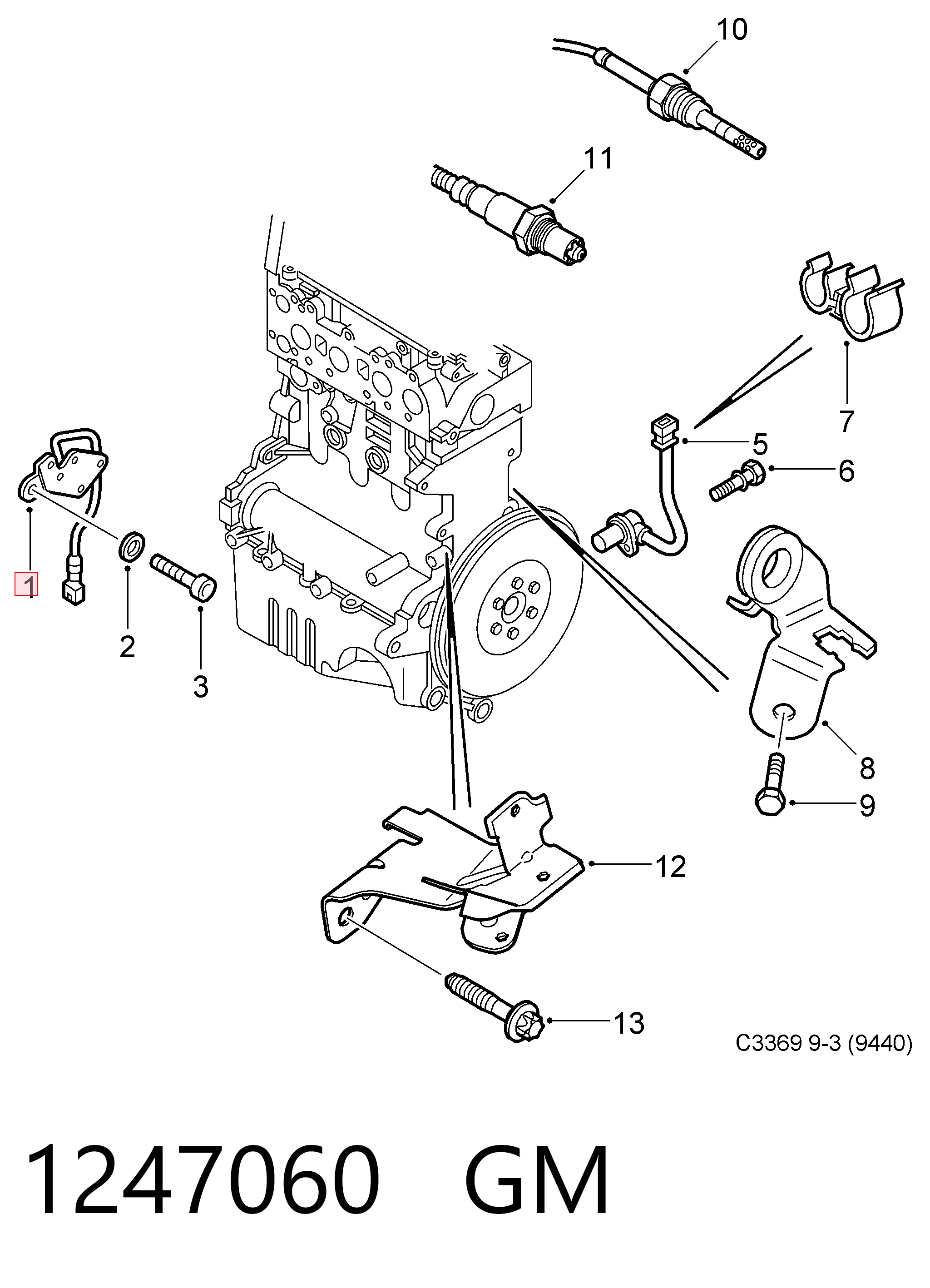 10

11

7

5

6

1

2

3

8

9

12

13

C3369 9-3 (9440)

1247060 GM