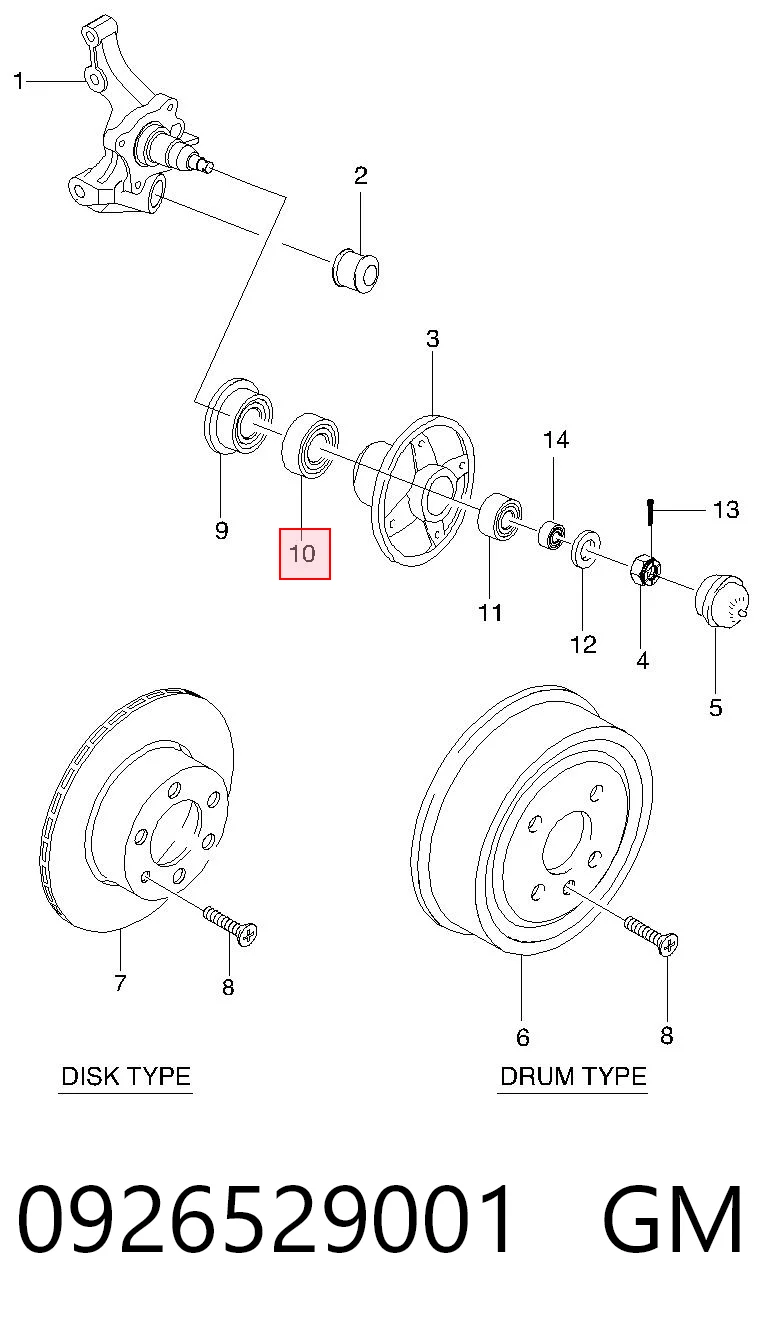 1
2
3
14
13
9
10
11
12
4
5
7
8
6
8
DISK TYPE
DRUM TYPE
0926529001 GM