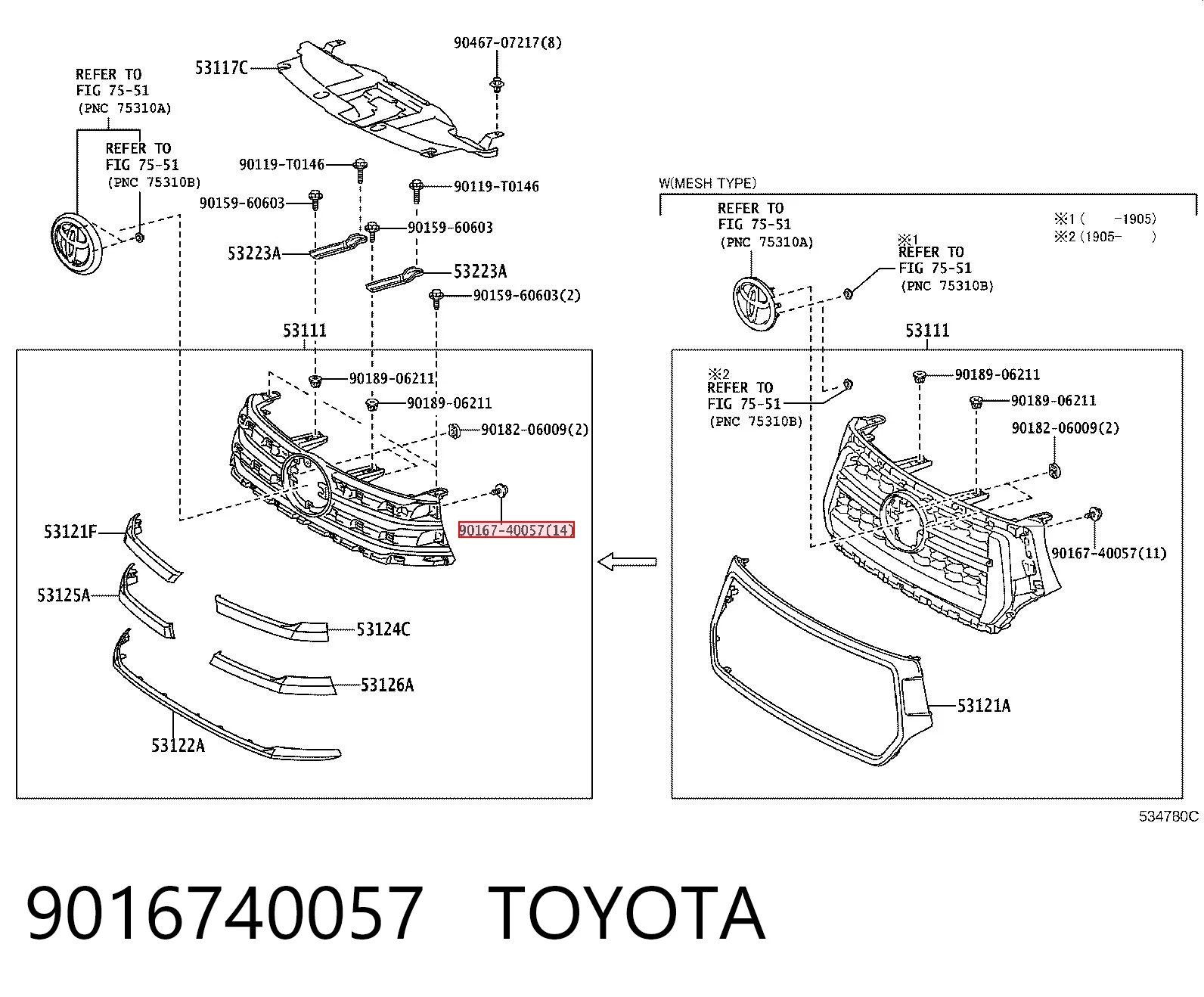 REFER TO FIG 75-51 (PNC 75310A)

REFER TO FIG 75-51 (PNC 75310B)

53117C

90467-07217(8)

90119-T0146

90119-T0146

90159-60603

90159-60603

53223A

53223A

90159-60603(2)

53111

90189-06211

90189-06211

90182-06009(2)

90167-40057(14)

53121F

53125A

53124C

53126A

53122A

W(MESH TYPE)

REFER TO FIG 75-51 (PNC 75310A)

※1 REFER TO FIG 75-51 (PNC 75310B)

※1（　　-1905）
※2（1905-　　）

53111

※2 REFER TO FIG 75-51 (PNC 75310B)

90189-06211

90189-06211

90182-06009(2)

90167-40057(11)

53121A

534780C

9016740057 TOYOTA