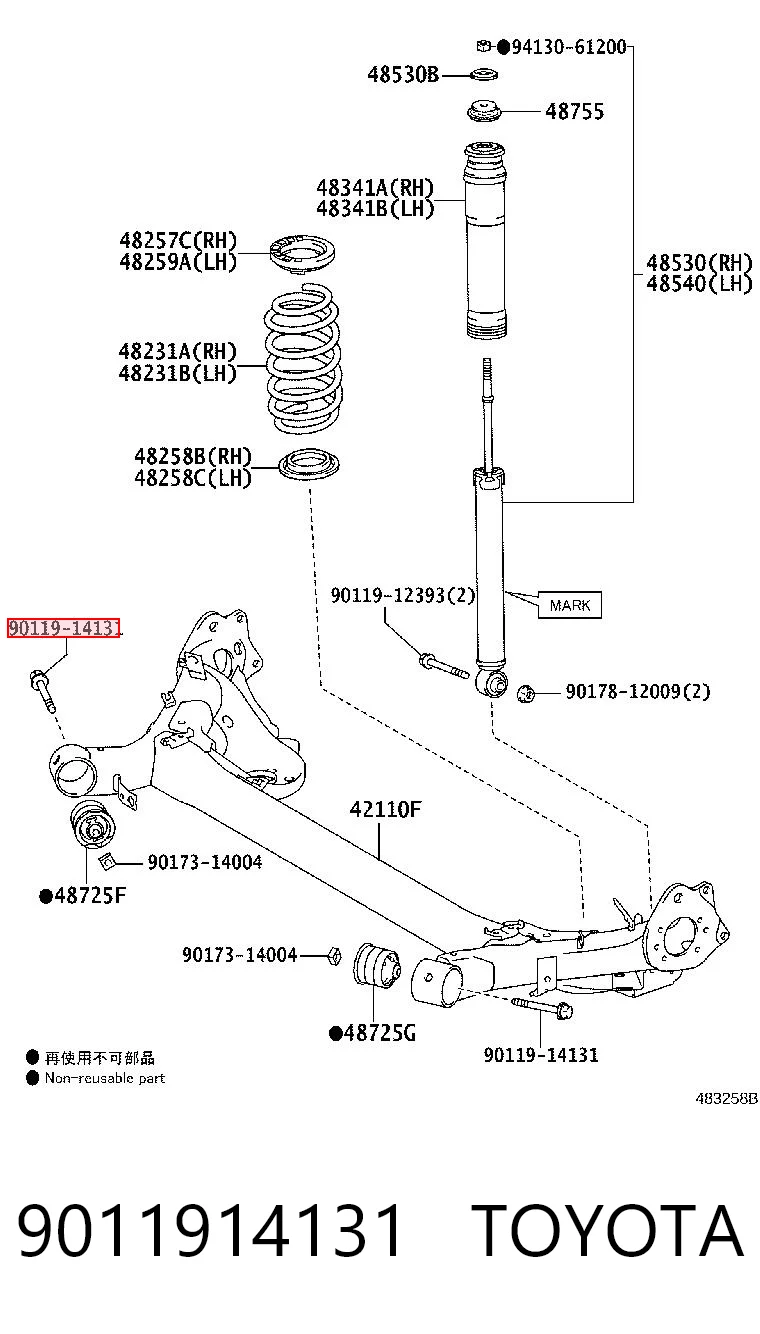 ●94130-61200
48530B
48755
48341A(RH)
48341B(LH)
48257C(RH)
48259A(LH)
48530(RH)
48540(LH)
48231A(RH)
48231B(LH)
48258B(RH)
48258C(LH)
90119-12393(2)
MARK
90119-14131
90178-12009(2)
42110F
90173-14004
●48725F
90173-14004
●48725G
90119-14131
● 再使用不可部品
● Non-reusable part
483258B

9011914131 TOYOTA