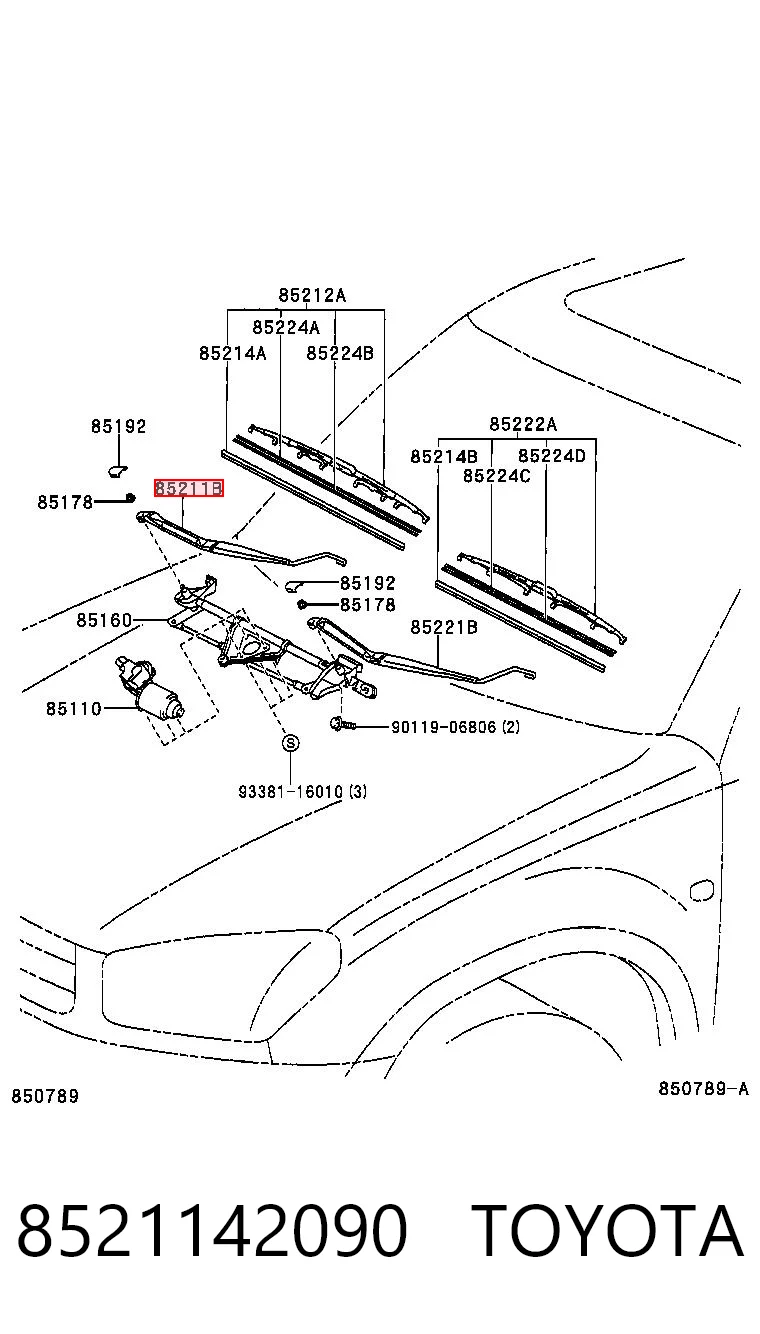 85212A
85224A
85214A
85224B
85192
85178
85211B
85222A
85214B
85224D
85224C
85192
85178
85160
85221B
85110
90119-06806 (2)
S
93381-16010 (3)
850789
850789-A
8521142090 TOYOTA