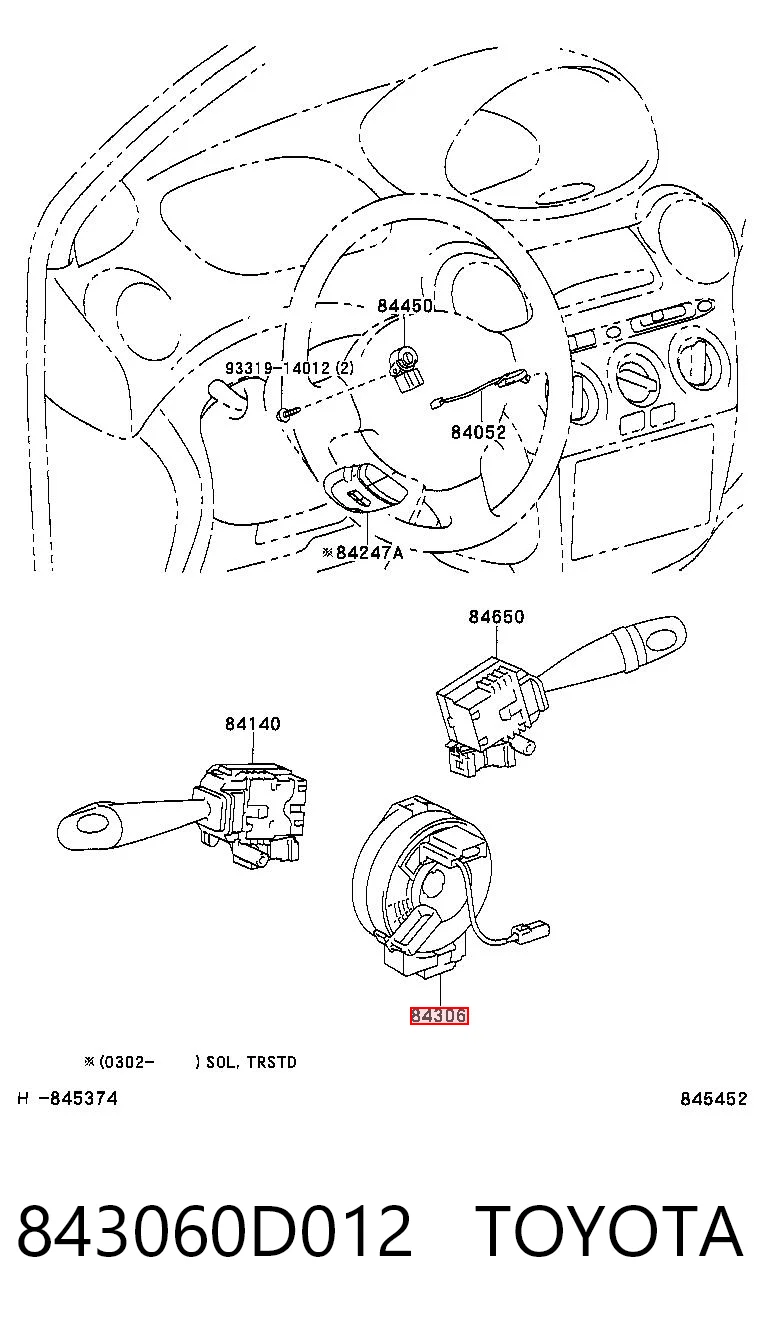 84450

93319-14012 (2)

84052

※84247A

84650

84140

84306

※(0302- ) SOL, TRSTD

H -845374

845452

843060D012 TOYOTA