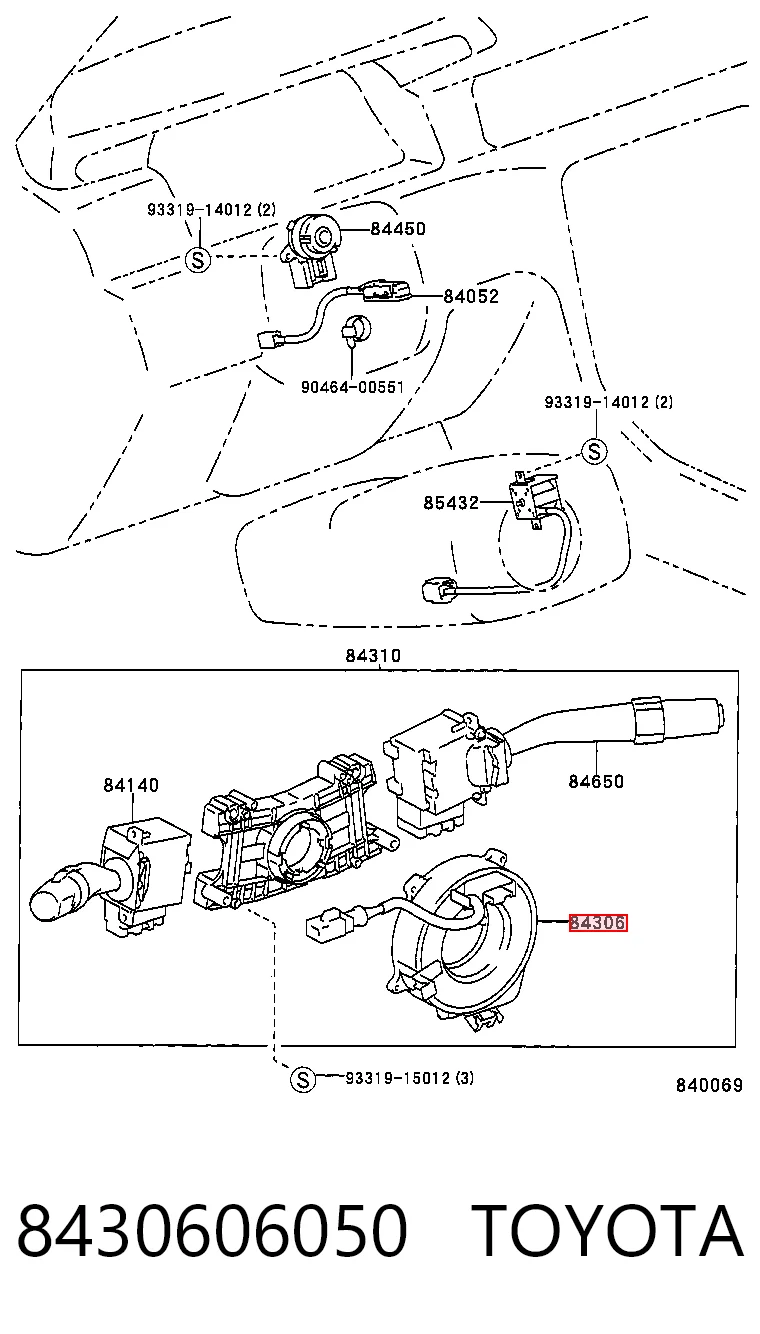 93319-14012 (2)
S
84450
84052
90464-00551
93319-14012 (2)
S
85432
84310
84140
84650
84306
S
93319-15012 (3)
840069

8430606050 TOYOTA