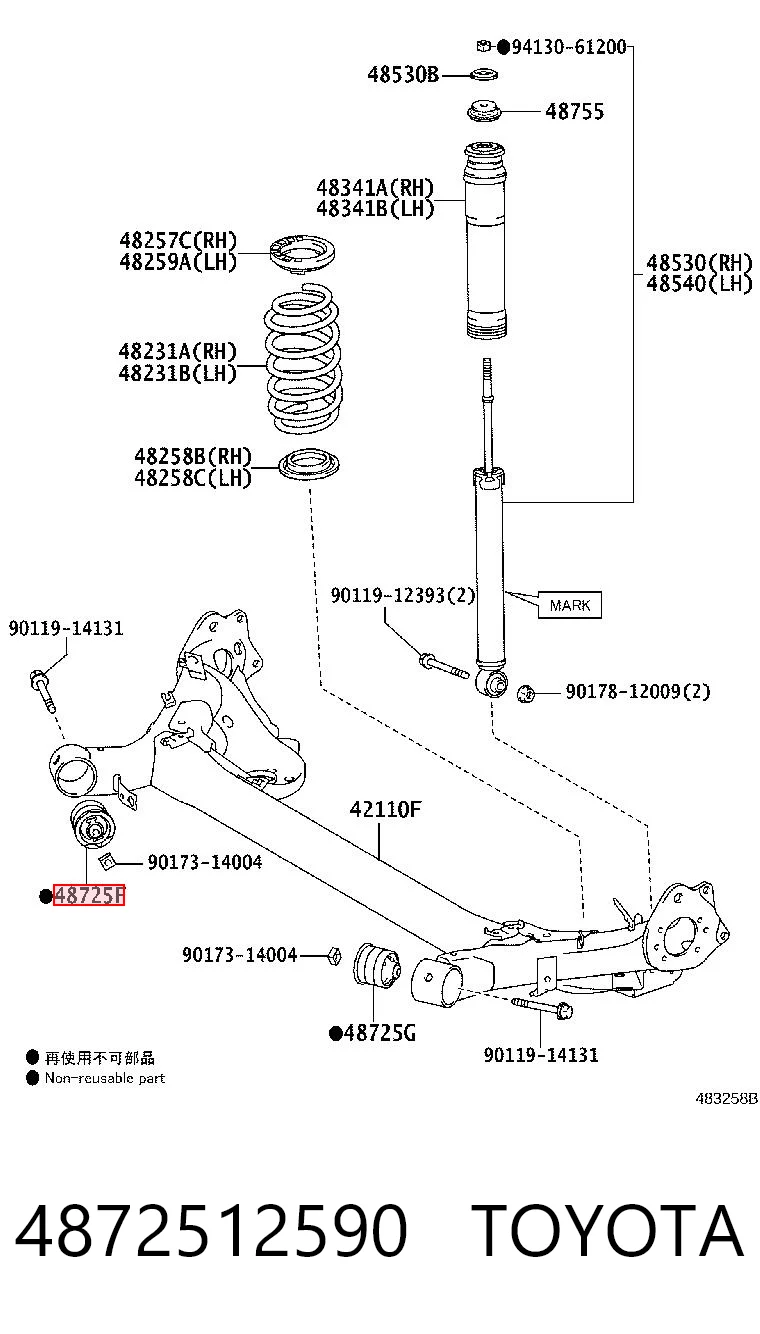 ●94130-61200
48530B
48755
48341A(RH)
48341B(LH)
48257C(RH)
48259A(LH)
48530(RH)
48540(LH)
48231A(RH)
48231B(LH)
48258B(RH)
48258C(LH)
90119-12393(2)
MARK
90119-14131
90178-12009(2)
42110F
90173-14004
●48725F
90173-14004
●48725G
90119-14131
● 再使用不可部品
● Non-reusable part
483258B

4872512590 TOYOTA