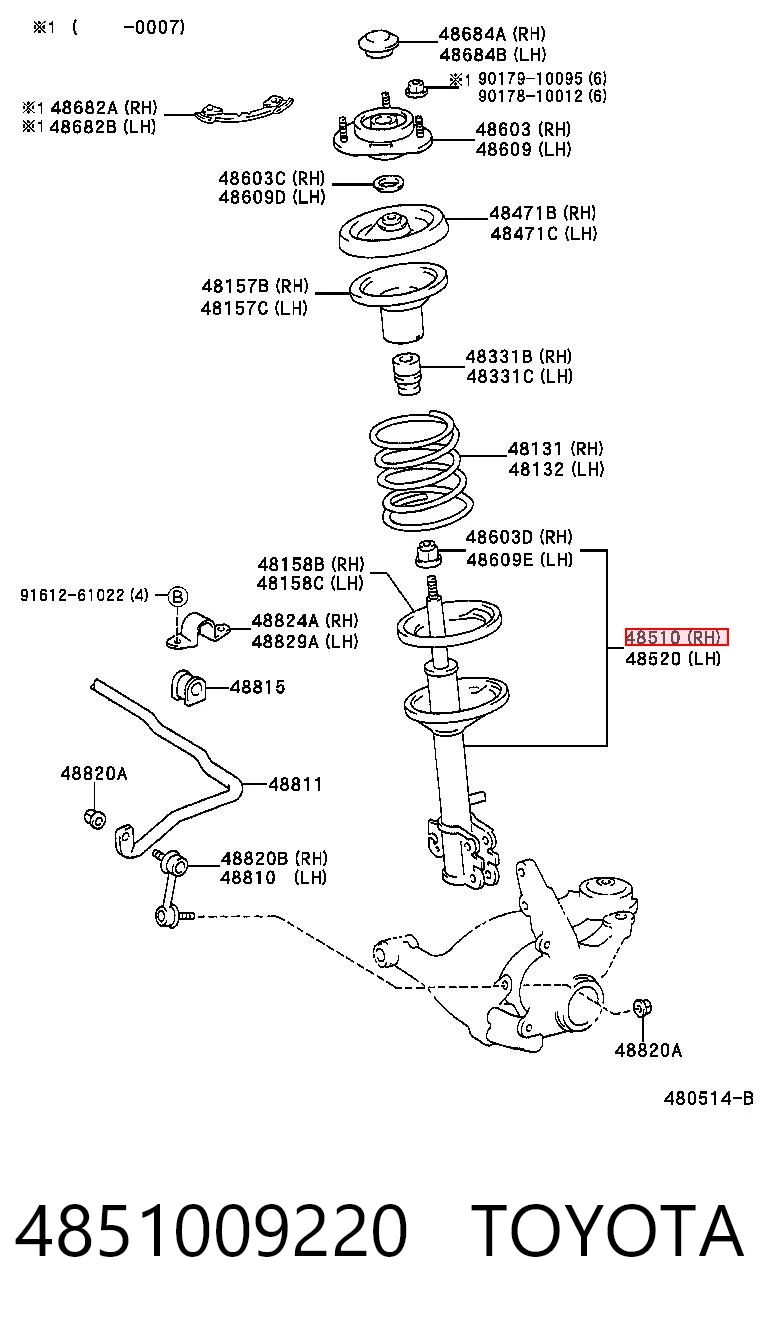 ※1 (　　-0007)

48684A (RH)
48684B (LH)

※1 90179-10095 (6)
90178-10012 (6)

※1 48682A (RH)
※1 48682B (LH)

48603 (RH)
48609 (LH)

48603C (RH)
48609D (LH)

48471B (RH)
48471C (LH)

48157B (RH)
48157C (LH)

48331B (RH)
48331C (LH)

48131 (RH)
48132 (LH)

48603D (RH)
48609E (LH)

48158B (RH)
48158C (LH)

91612-61022 (4) B

48824A (RH)
48829A (LH)

48510 (RH)
48520 (LH)

48815

48820A

48811

48820B (RH)
48810 (LH)

48820A

480514-B

4851009220 TOYOTA