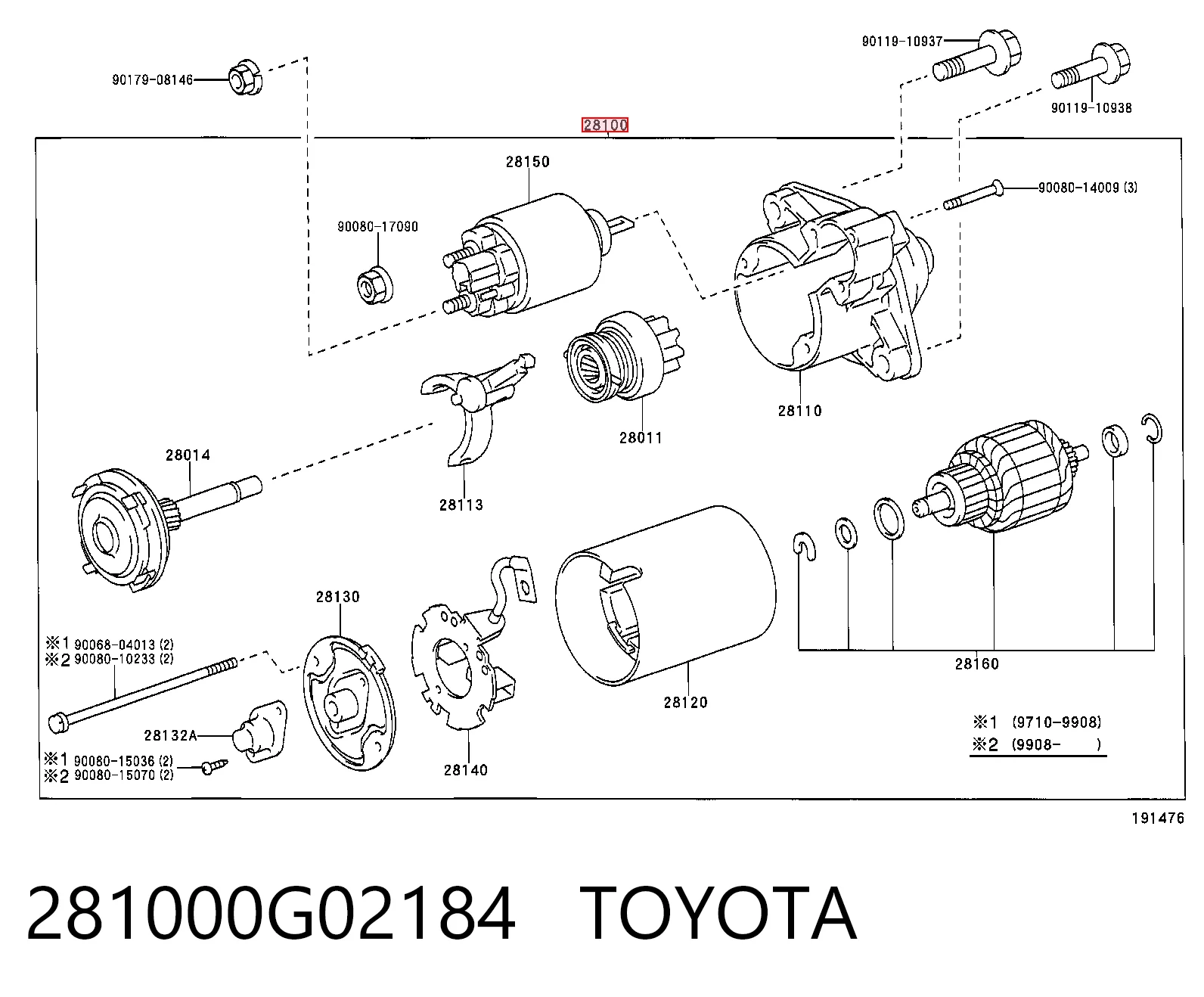 90179-08146

90119-10937

90119-10938

28100

28150

90080-14009 (3)

90080-17090

28110

28011

28014

28113

28130

28160

※1 90068-04013 (2)
※2 90080-10233 (2)

28120

28132A

※1 90080-15036 (2)
※2 90080-15070 (2)

28140

※1 (9710-9908)
※2 (9908- )

191476

281000G02184 TOYOTA