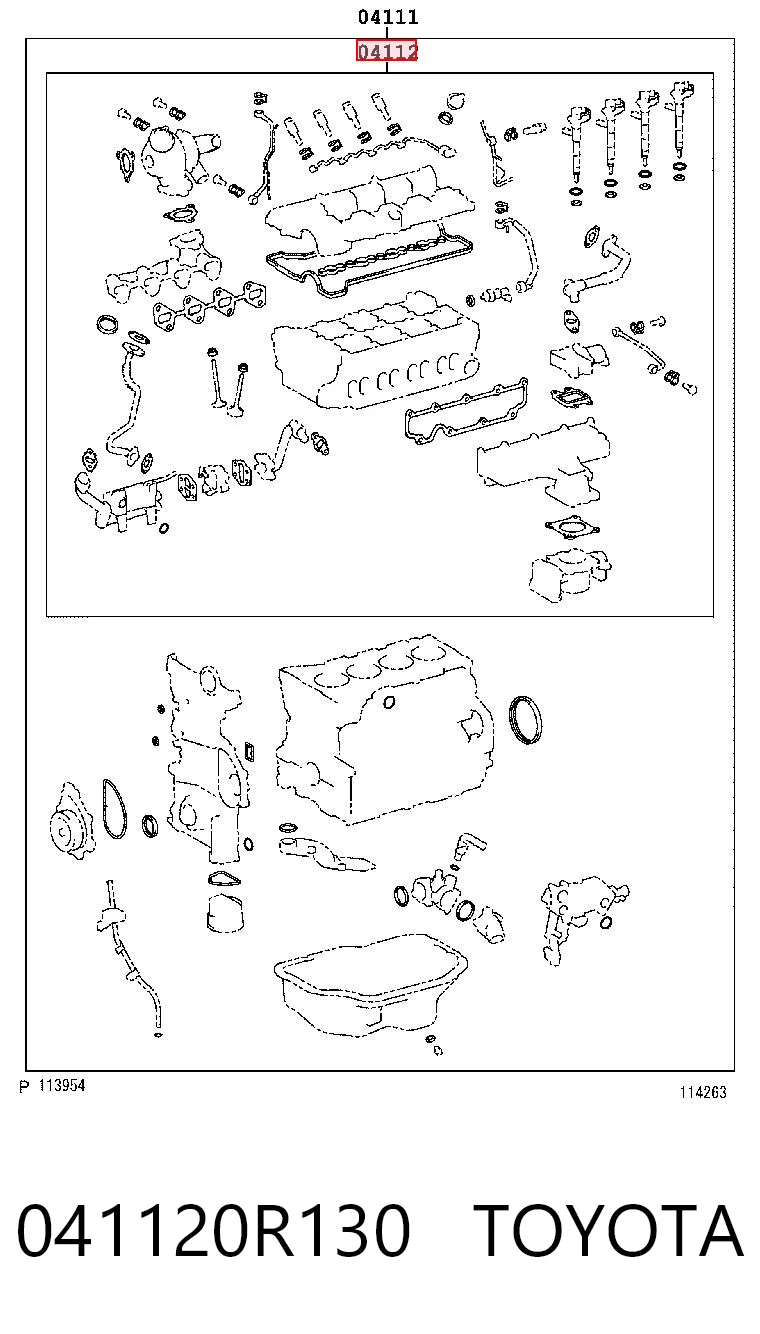 04111

04112

P 113954

114263

041120R130 TOYOTA