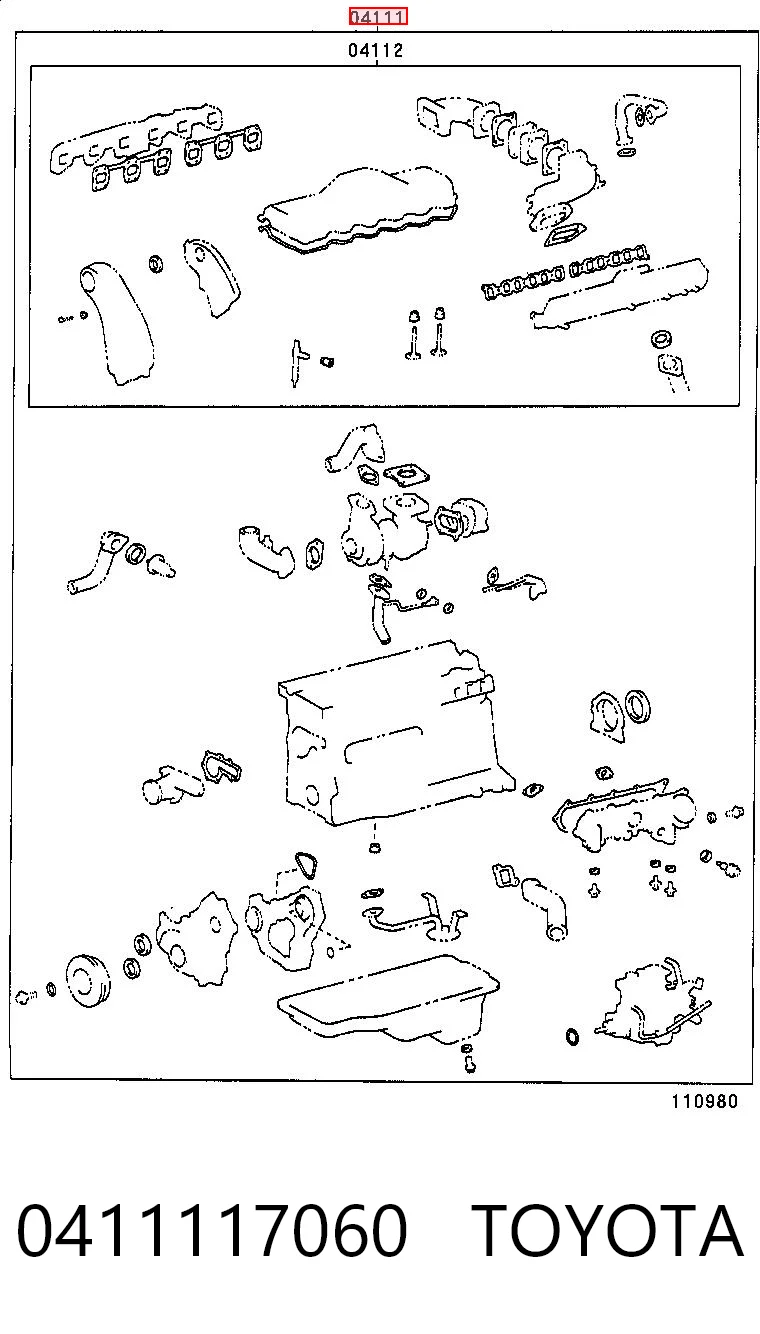 04111

04112

110980

0411117060 TOYOTA