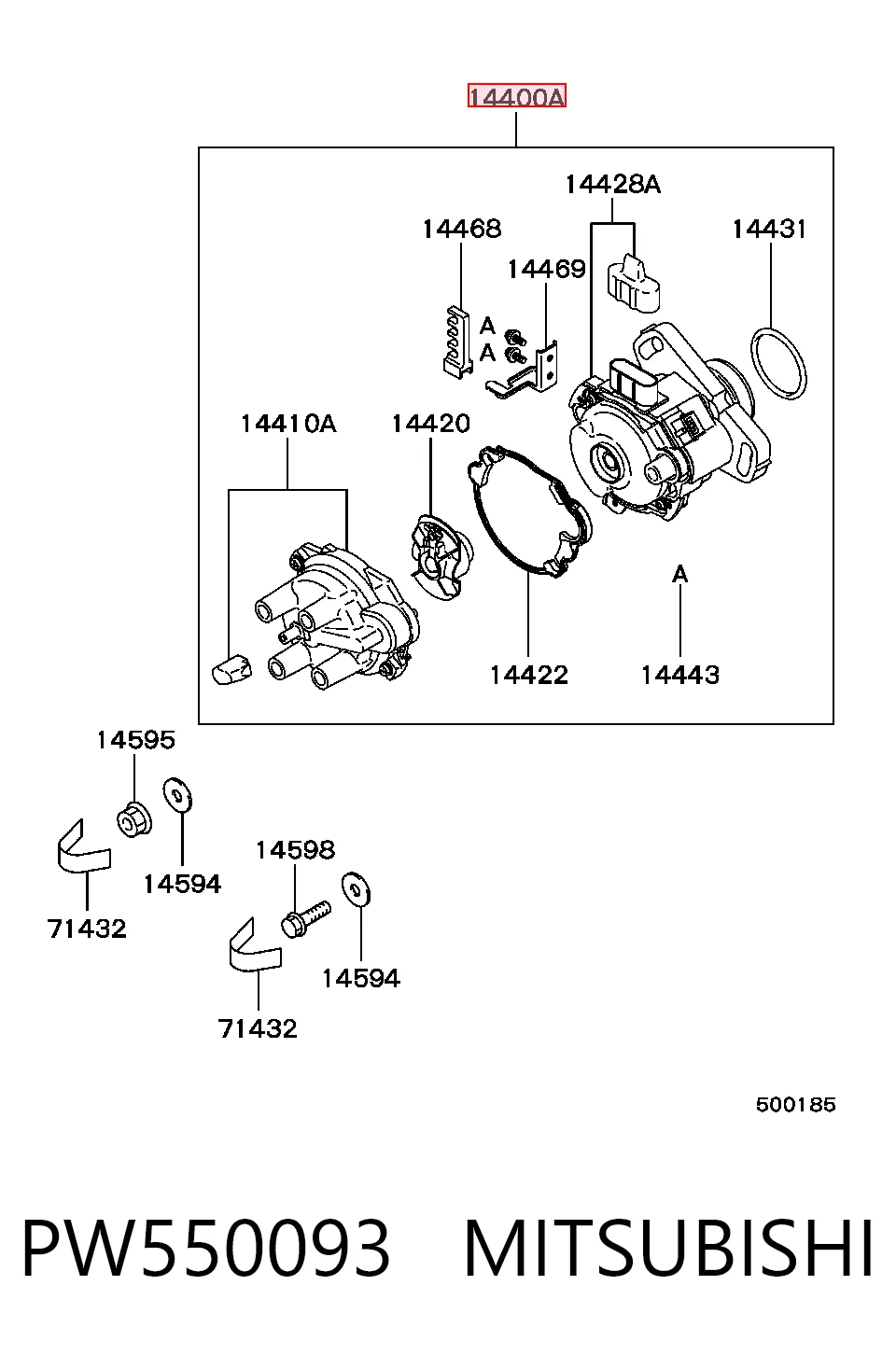 14400A

14428A

14468

14431

14469

A

A

14410A

14420

A

14422

14443

14595

14594

71432

14598

14594

71432

500185

PW550093 MITSUBISHI