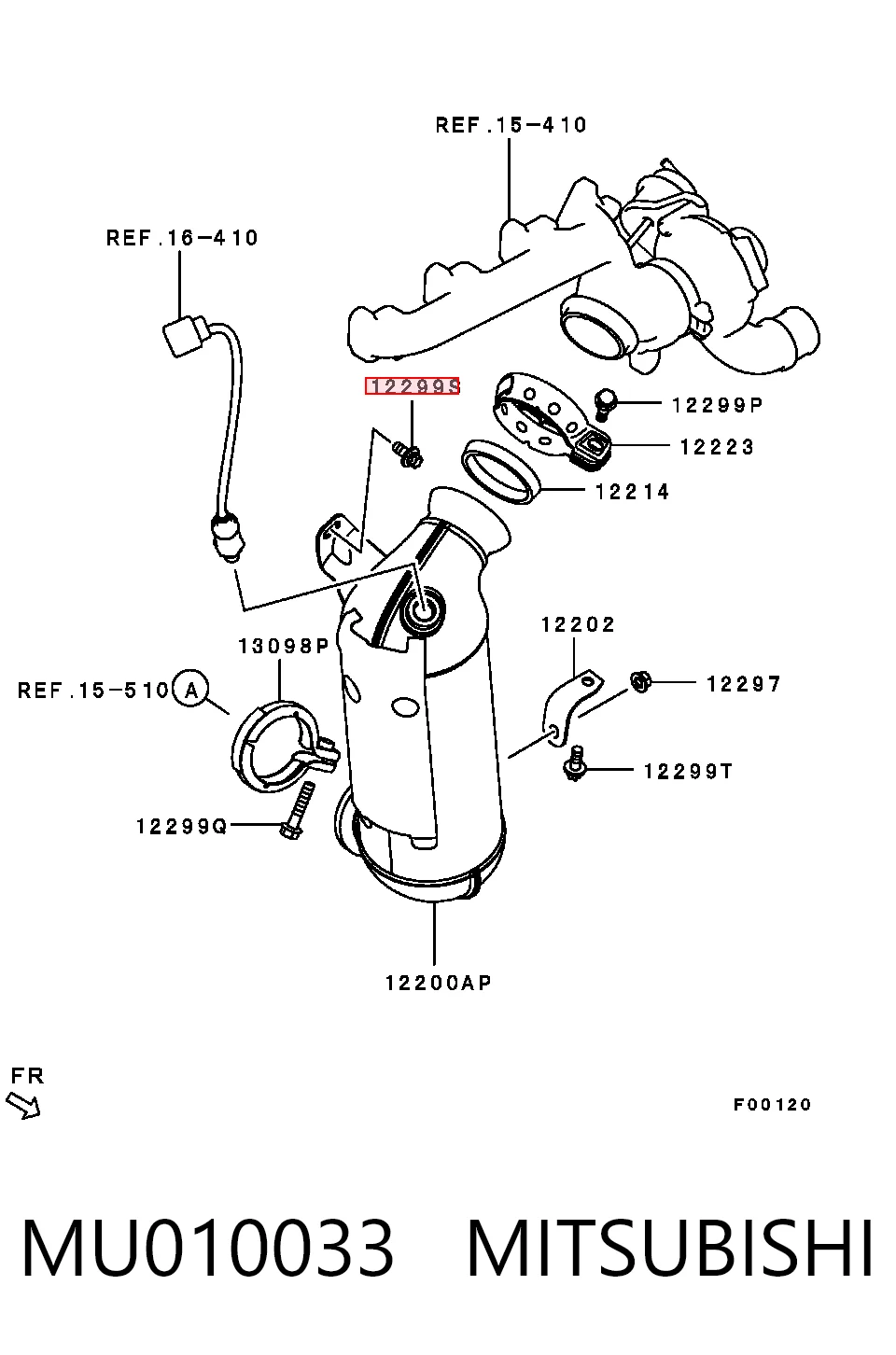 REF.15-410

REF.16-410

12299S

12299P

12223

12214

12202

13098P

REF.15-510

A

12297

12299T

12299Q

12200AP

FR

F00120

MU010033 MITSUBISHI