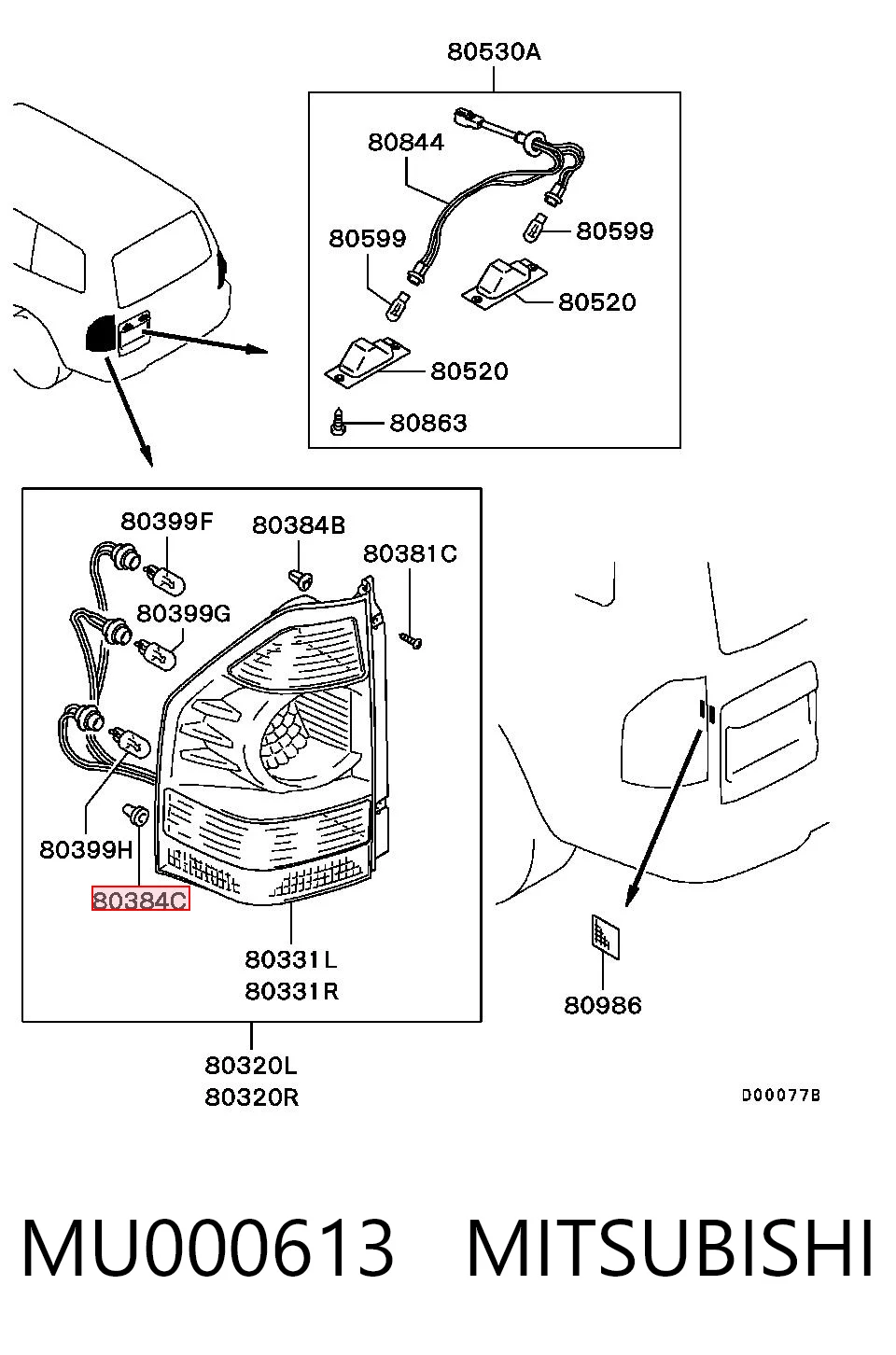 80530A
80844
80599
80599
80520
80520
80863
80399F
80384B
80381C
80399G
80399H
80384C
80331L
80331R
80320L
80320R
80986
D00077B

MU000613 MITSUBISHI