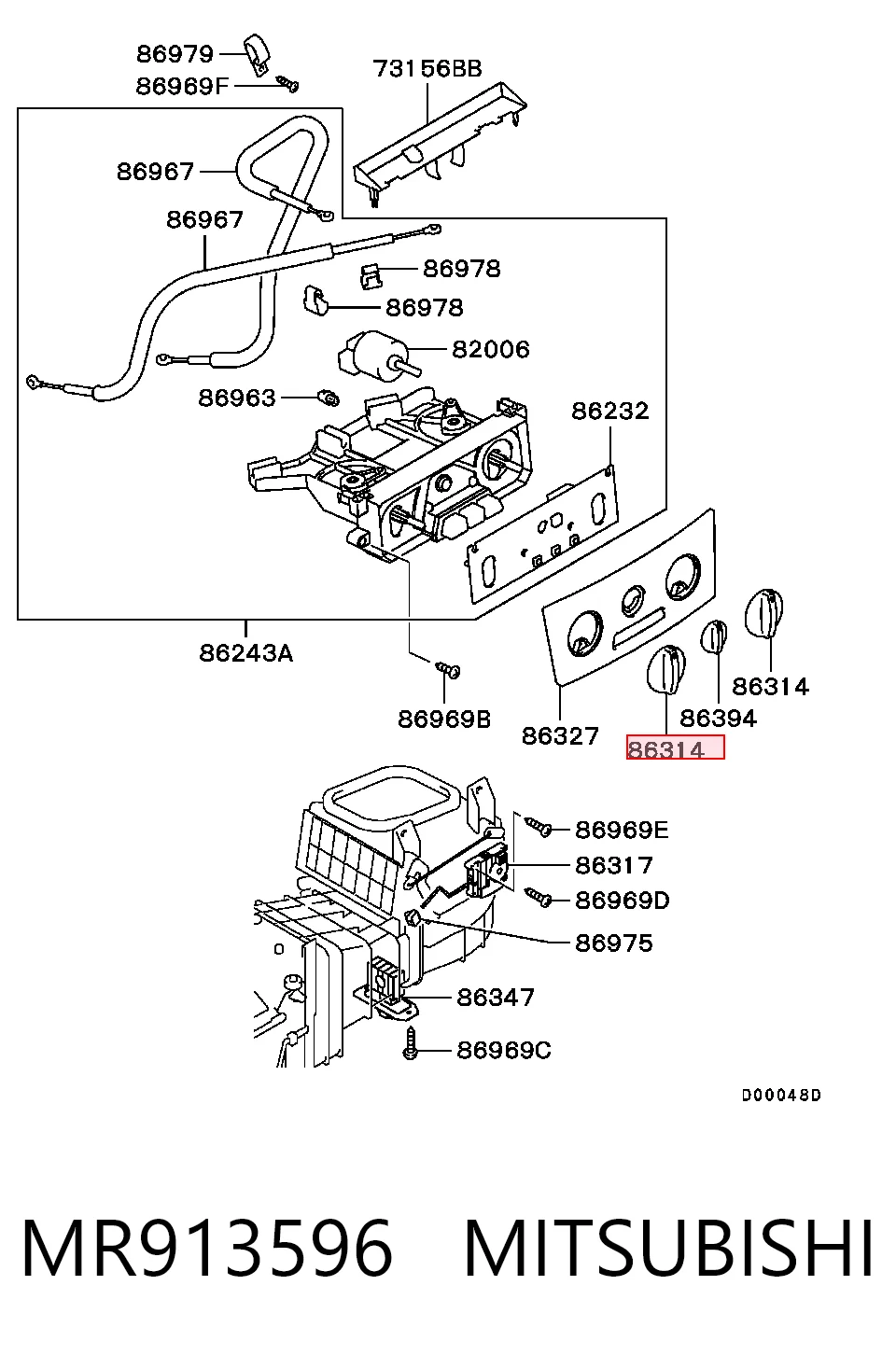 86979
86969F
73156BB
86967
86967
86978
86978
82006
86963
86232
86243A
86969B
86327
86314
86394
86314
86969E
86317
86969D
86975
86347
86969C
D00048D

MR913596 MITSUBISHI