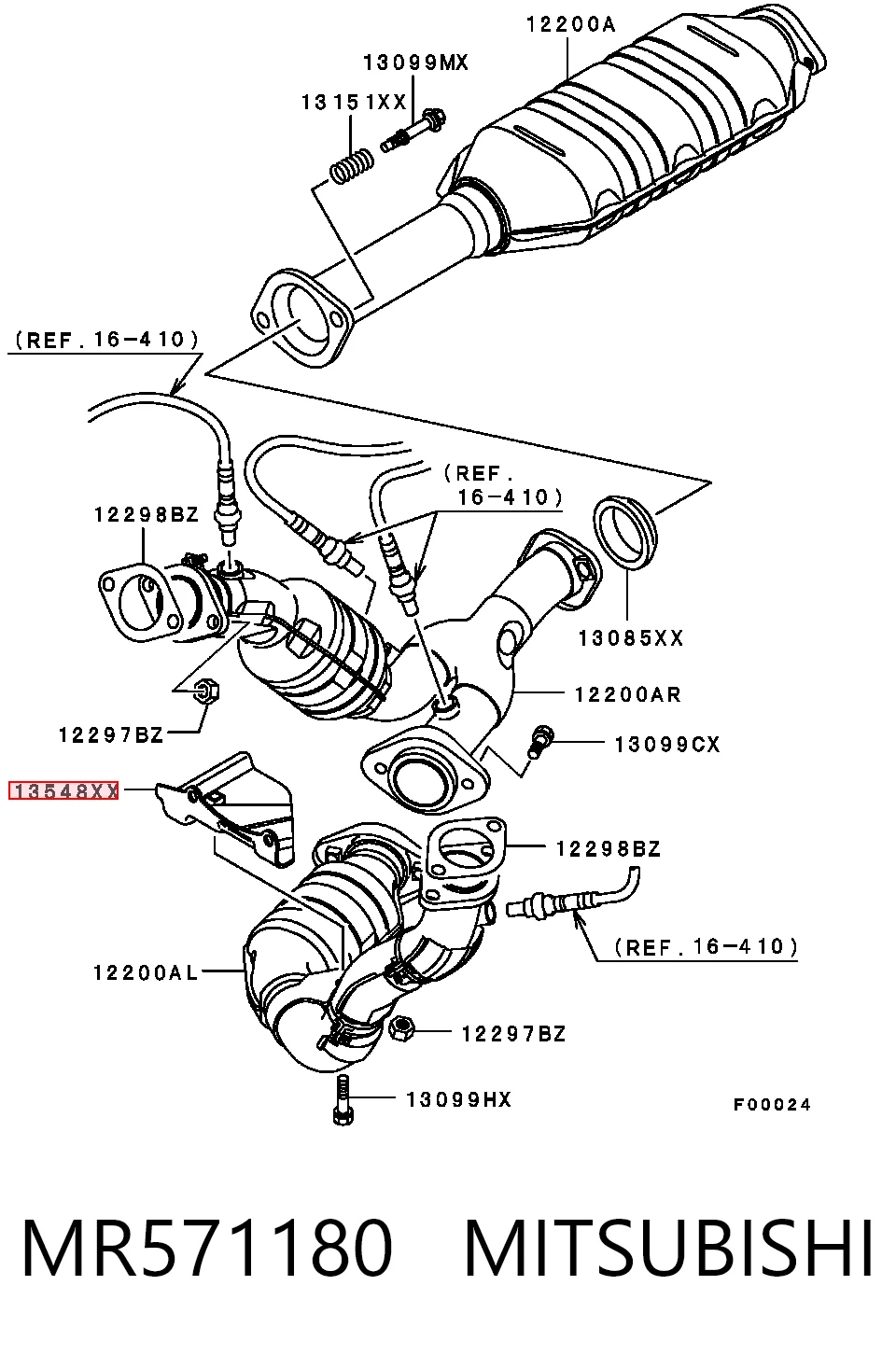 12200A

13099MX

13151XX

(REF.16-410)

(REF.
16-410)

12298BZ

13085XX

12200AR

12297BZ

13099CX

13548XX

12298BZ

(REF.16-410)

12200AL

12297BZ

13099HX

F00024

MR571180 MITSUBISHI