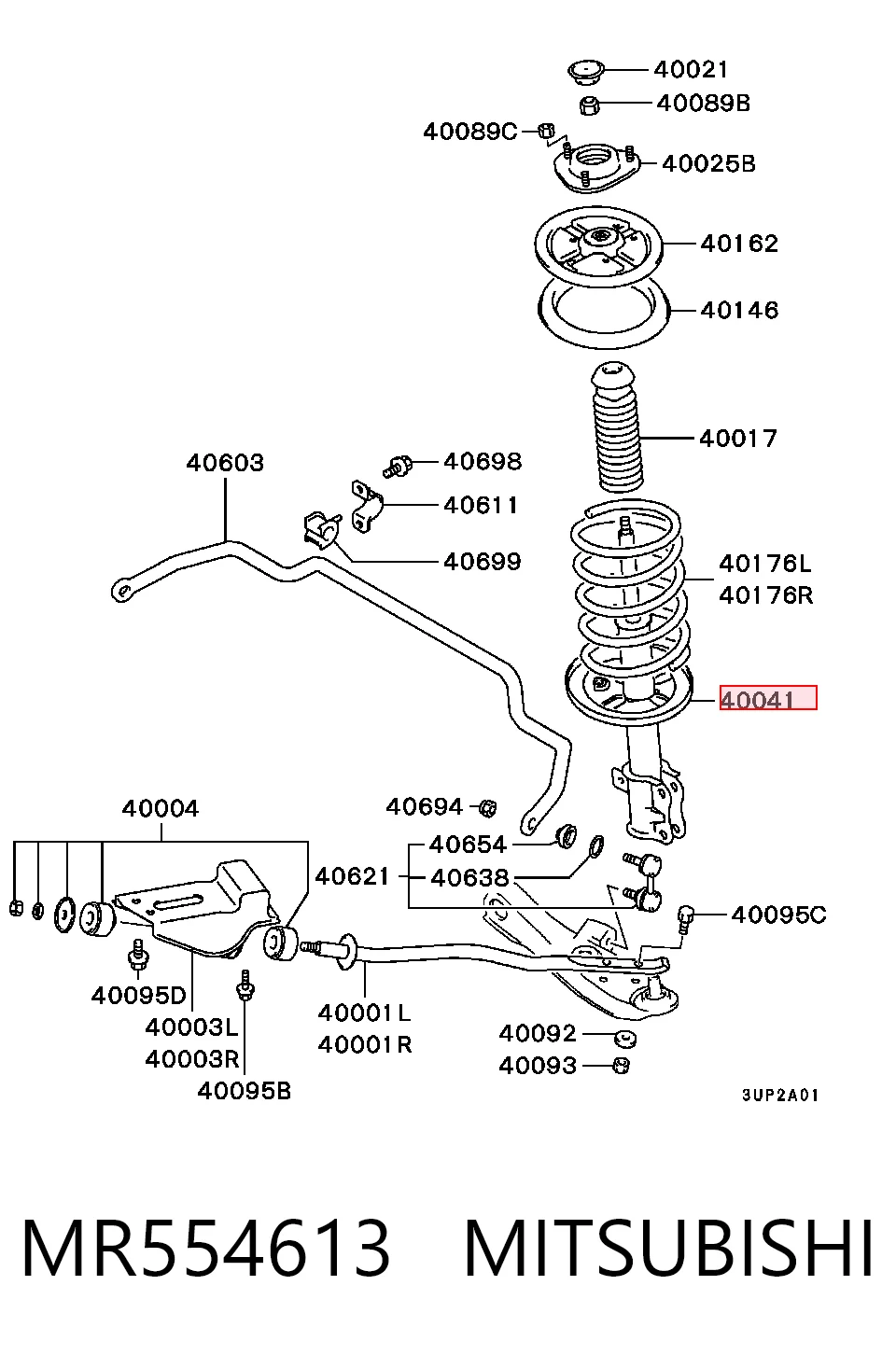 40021
40089B
40089C
40025B
40162
40146
40017
40603
40698
40611
40699
40176L
40176R
40041
40004
40694
40654
40621
40638
40095C
40095D
40003L
40003R
40095B
40001L
40001R
40092
40093
3UP2A01

MR554613 MITSUBISHI