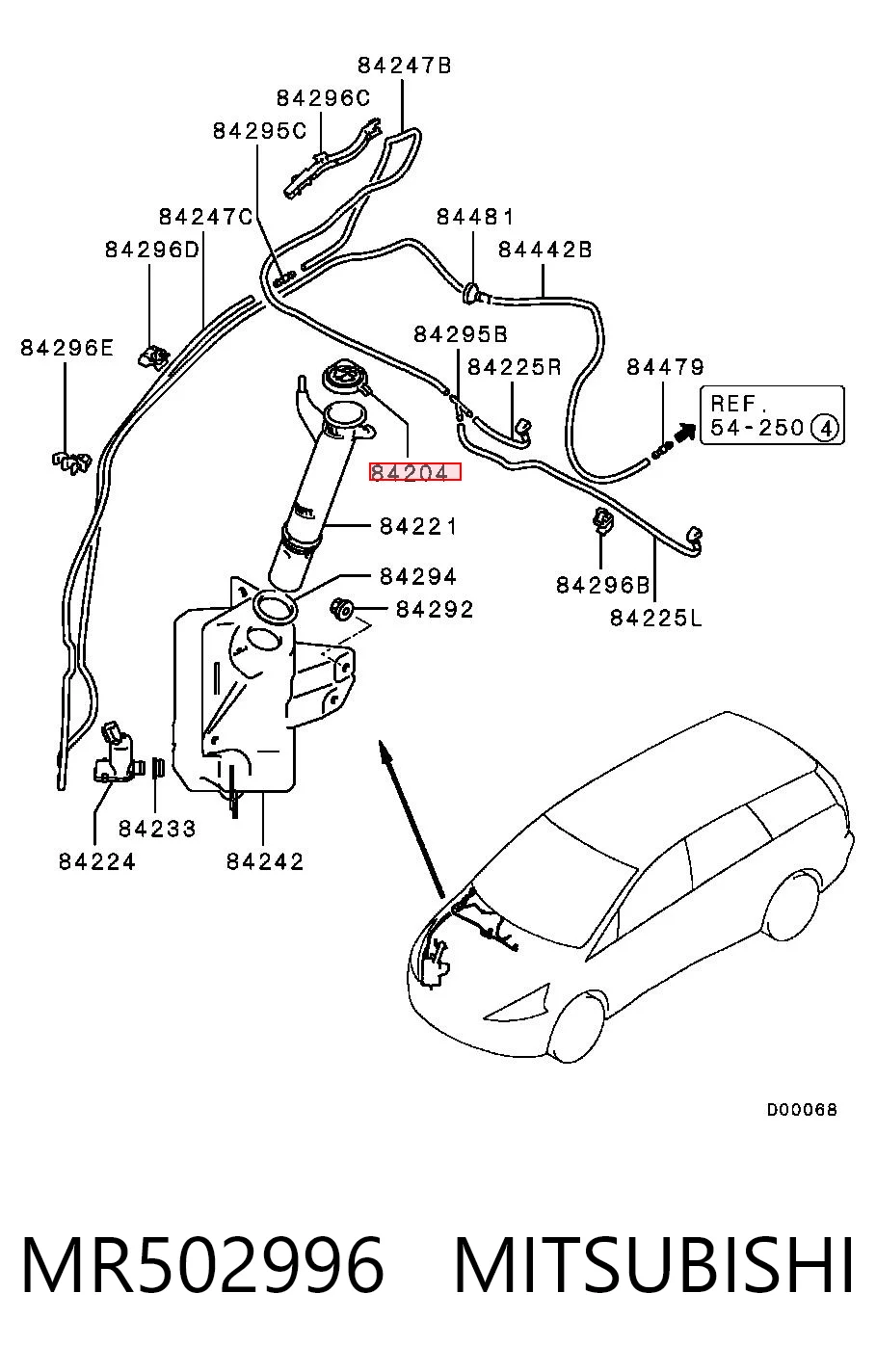 84247B
84296C
84295C
84247C
84296D
84296E
84481
84442B
84295B
84225R
84479
REF.
54-250 4
84204
84221
84294
84292
84296B
84225L
84233
84224
84242
D00068

MR502996 MITSUBISHI