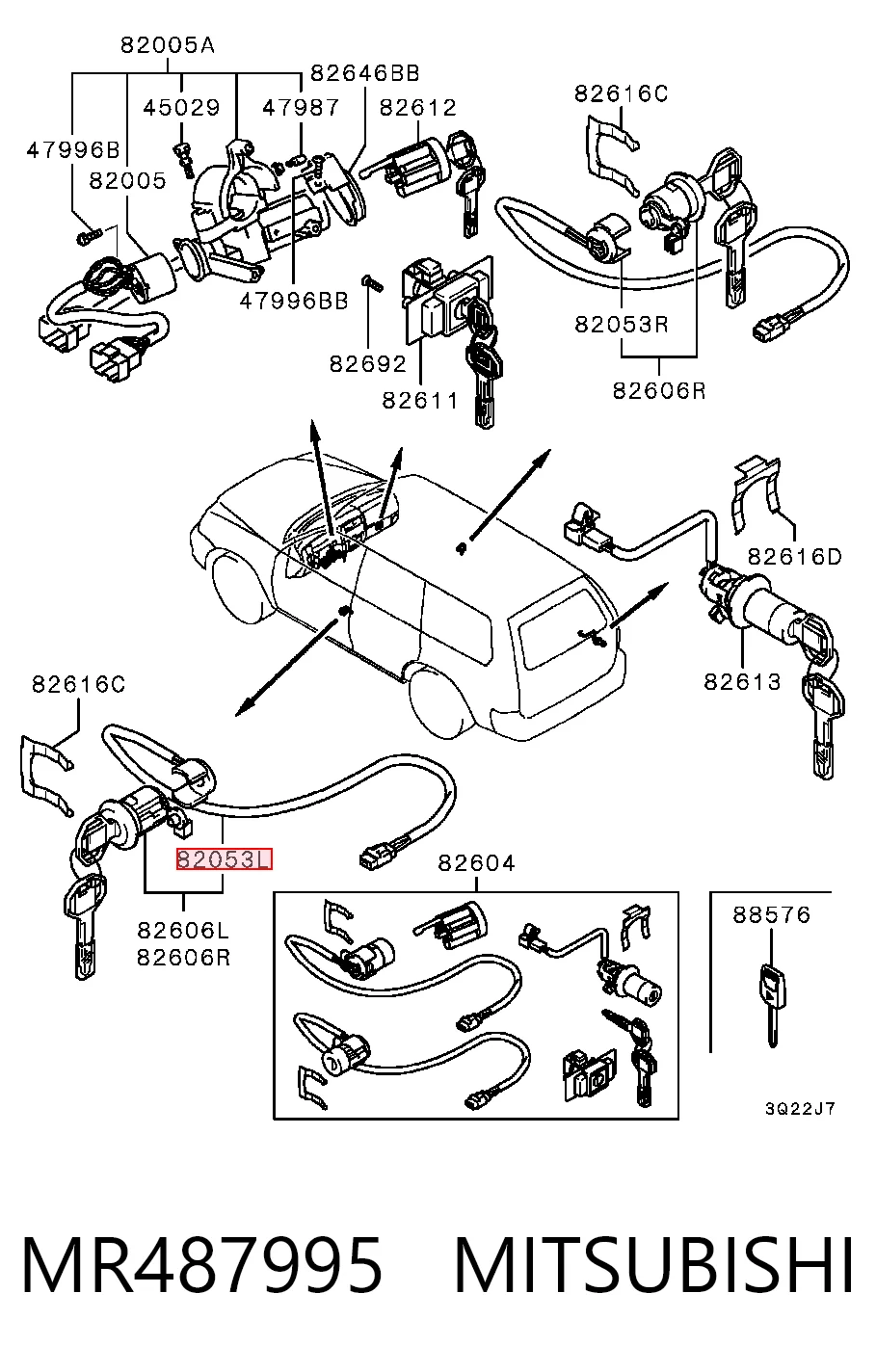 82005A
82646BB
45029
47987
82612
82616C
47996B
82005
47996BB
82692
82611
82053R
82606R
82616D
82613
82616C
82053L
82606L
82606R
82604
88576
3Q22J7

MR487995 MITSUBISHI